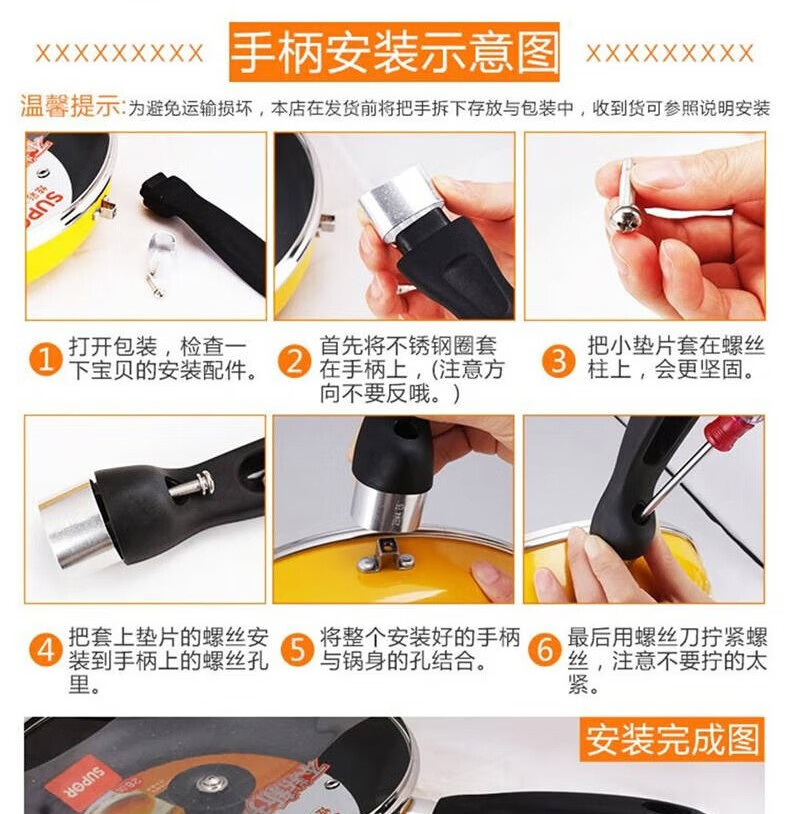 XXXXXXXXX 手柄安装示意图 XXXXXXXXX

温馨提示:为避免运输损坏，本店在发货前将把手拆下存放与包装中，收到货可参照说明安装

SUPOR

1 打开包装，检查一下宝贝的安装配件。

2 首先将不锈钢圈套在手柄上，(注意方向不要反哦。)

3 把小垫片套在螺丝柱上，会更坚固。

4 把套上垫片的螺丝安装到手柄上的螺丝孔里。

5 将整个安装好的手柄与锅身的孔结合。

6 最后用螺丝刀拧紧螺丝，注意不要拧的太紧。

安装完成图

SUPOR