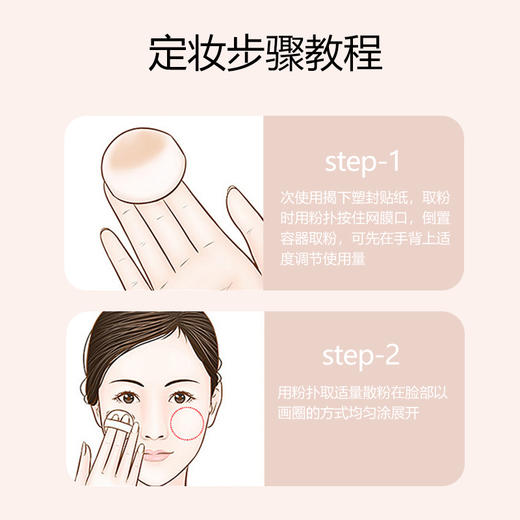 定妆步骤教程

step-1

次使用揭下塑封贴纸，取粉时用粉扑按住网膜口，倒置容器取粉，可先在手背上适度调节使用量

step-2

用粉扑取适量散粉在脸部以画圈的方式均匀涂展开