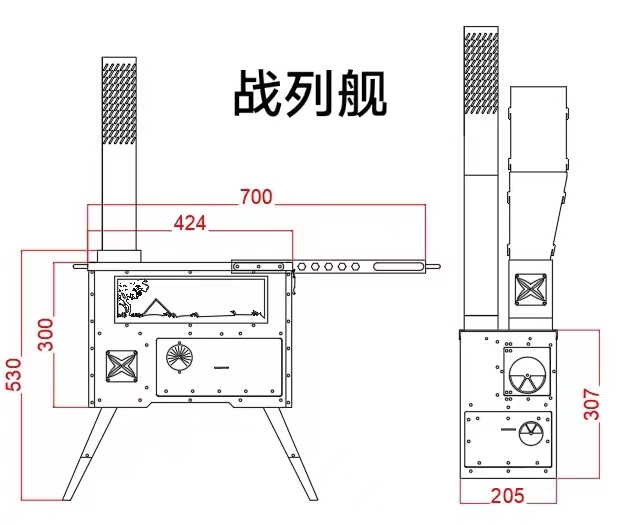 战列舰

700

424

300

530

307

205