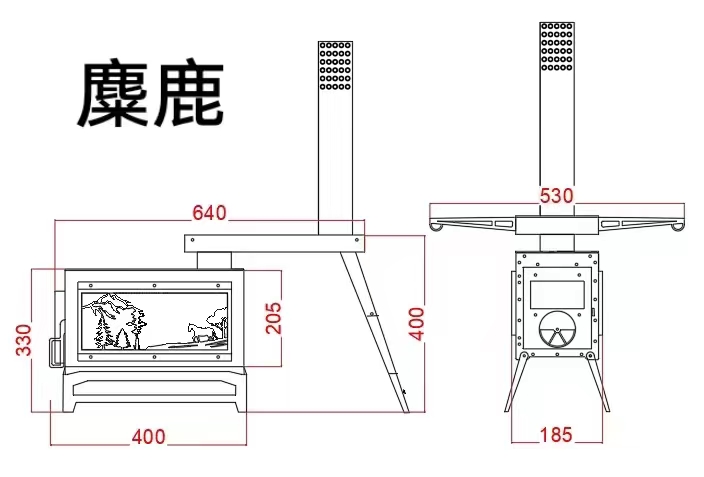 麋鹿

640

530

330

205

400

400

185