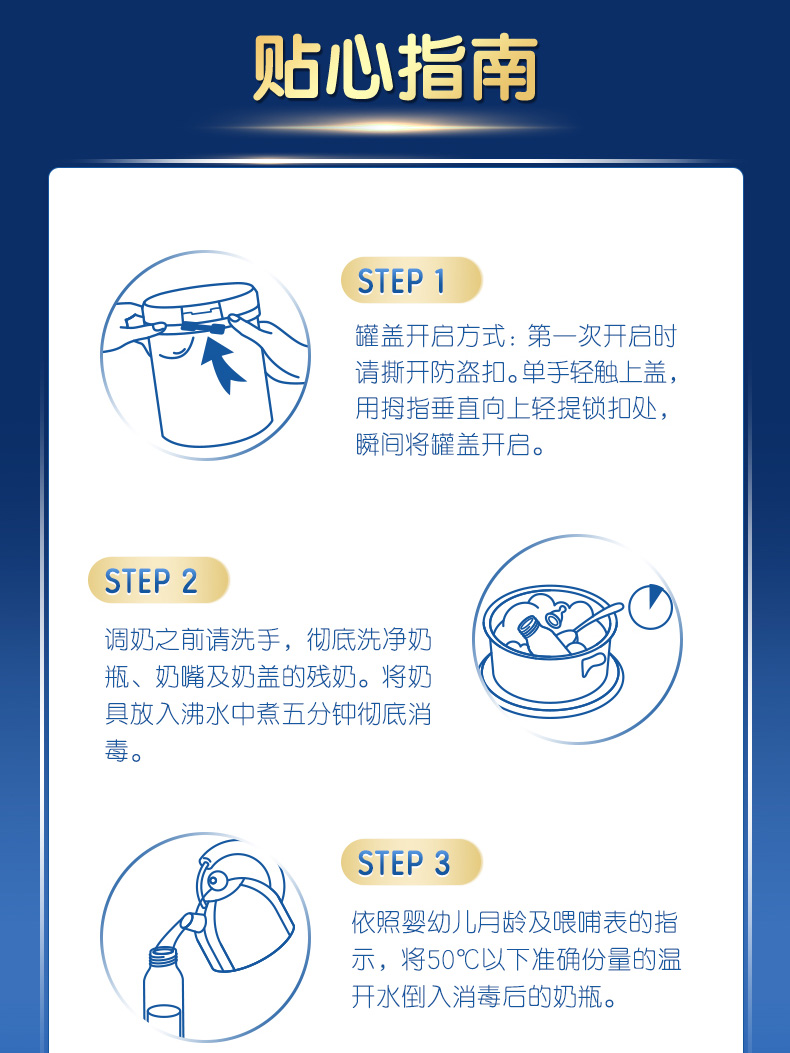 贴心指南

STEP 1

罐盖开启方式：第一次开启时请撕开防盗扣。单手轻触上盖，用拇指垂直向上轻提锁扣处，瞬间将罐盖开启。

STEP 2

调奶之前请洗手，彻底洗净奶瓶、奶嘴及奶盖的残奶。将奶具放入沸水中煮五分钟彻底消毒。

STEP 3

依照婴幼儿月龄及喂哺表的指示，将50℃以下准确份量的温开水倒入消毒后的奶瓶。