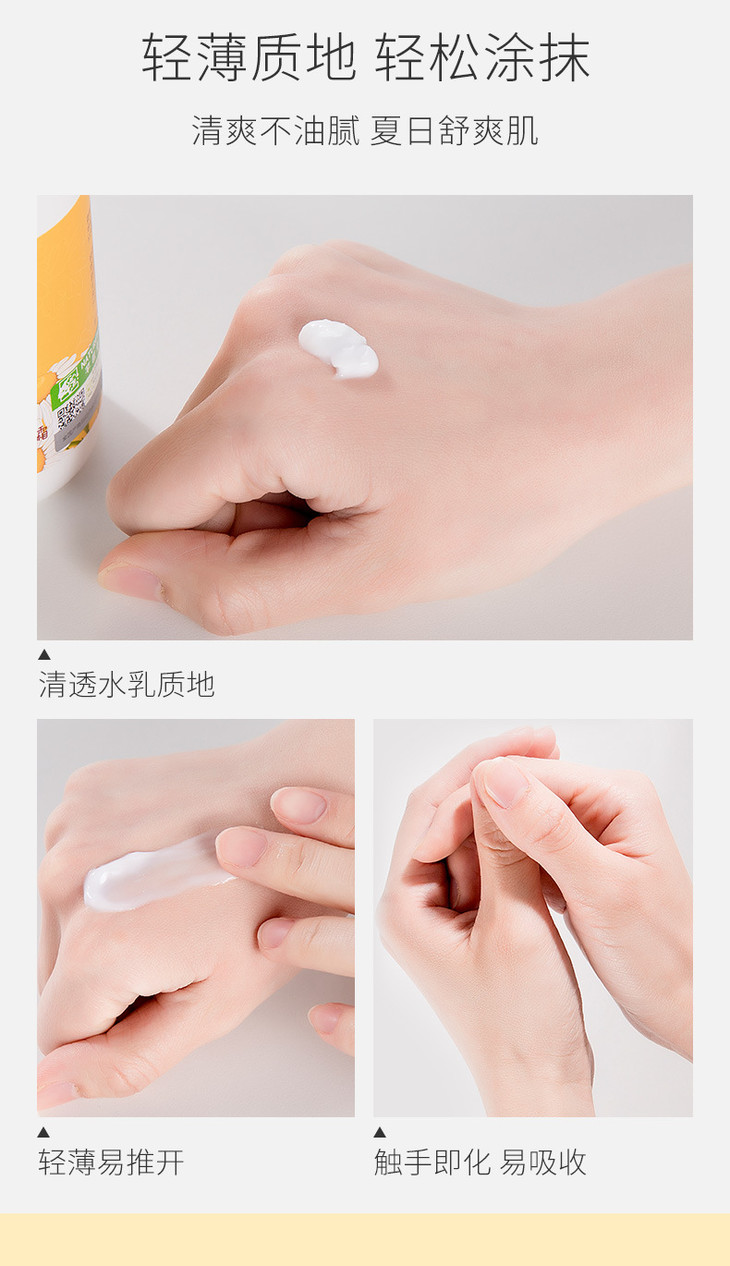 轻薄质地 轻松涂抹

清爽不油腻 夏日舒爽肌

▲
清透水乳质地

▲
轻薄易推开

▲
触手即化 易吸收