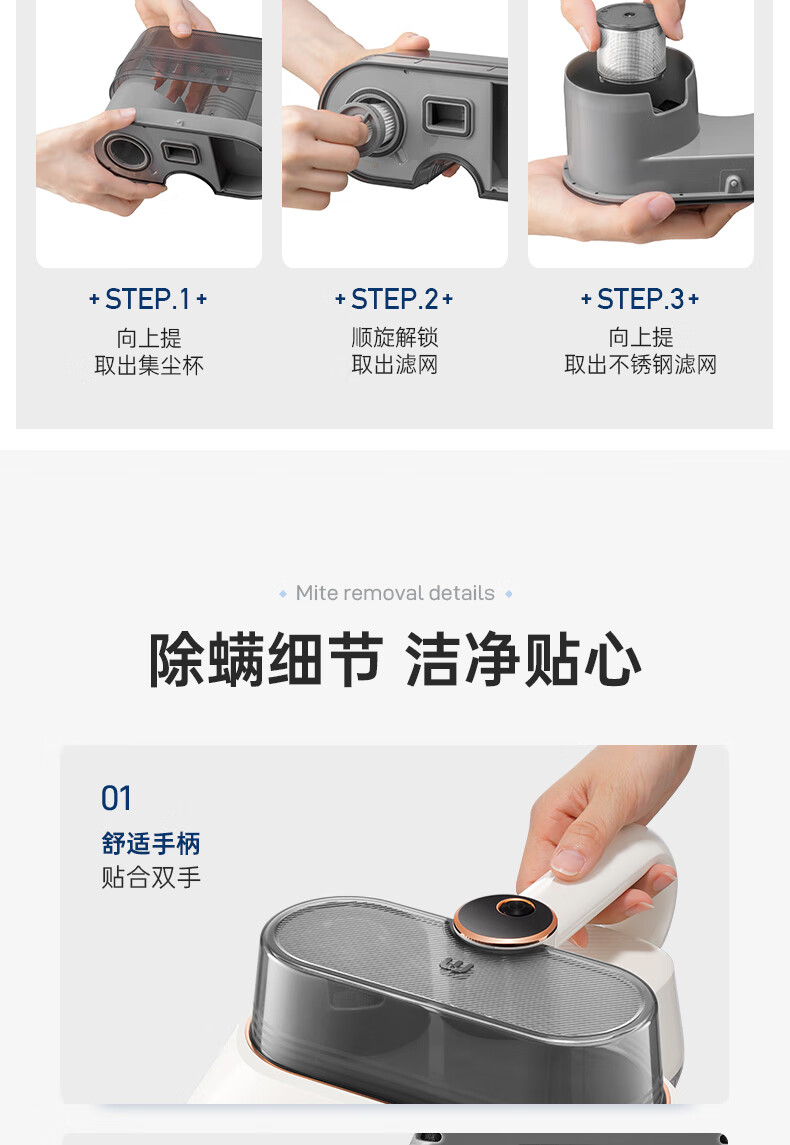 + STEP.1 +
向上提
取出集尘杯

+ STEP.2 +
顺旋解锁
取出滤网

+ STEP.3 +
向上提
取出不锈钢滤网

Mite removal details

除螨细节 洁净贴心

01
舒适手柄
贴合双手