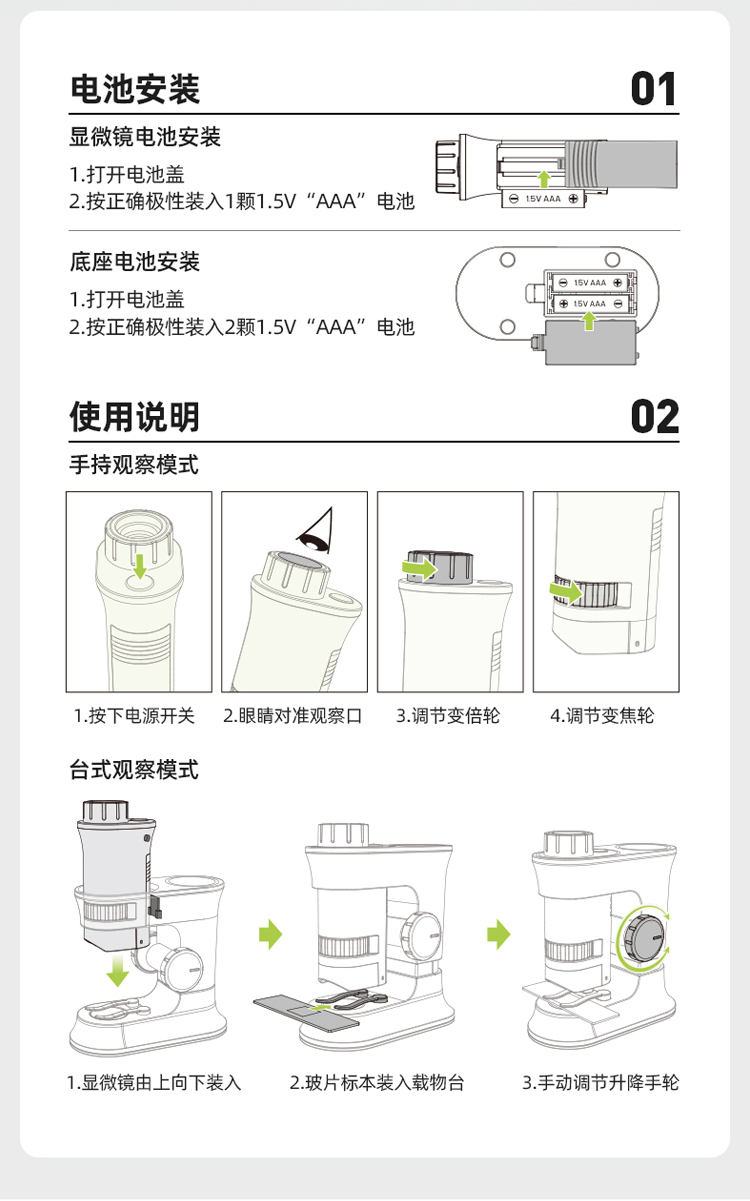 电池安装

01

显微镜电池安装

1.打开电池盖
2.按正确极性装入1颗1.5V“AAA”电池

1.5V AAA

底座电池安装

1.打开电池盖
2.按正确极性装入2颗1.5V“AAA”电池

1.5V AAA

1.5V AAA

使用说明

02

手持观察模式

1.按下电源开关

2.眼睛对准观察口

3.调节变倍轮

4.调节变焦轮

台式观察模式

1.显微镜由上向下装入

2.玻片标本装入载物台

3.手动调节升降手轮