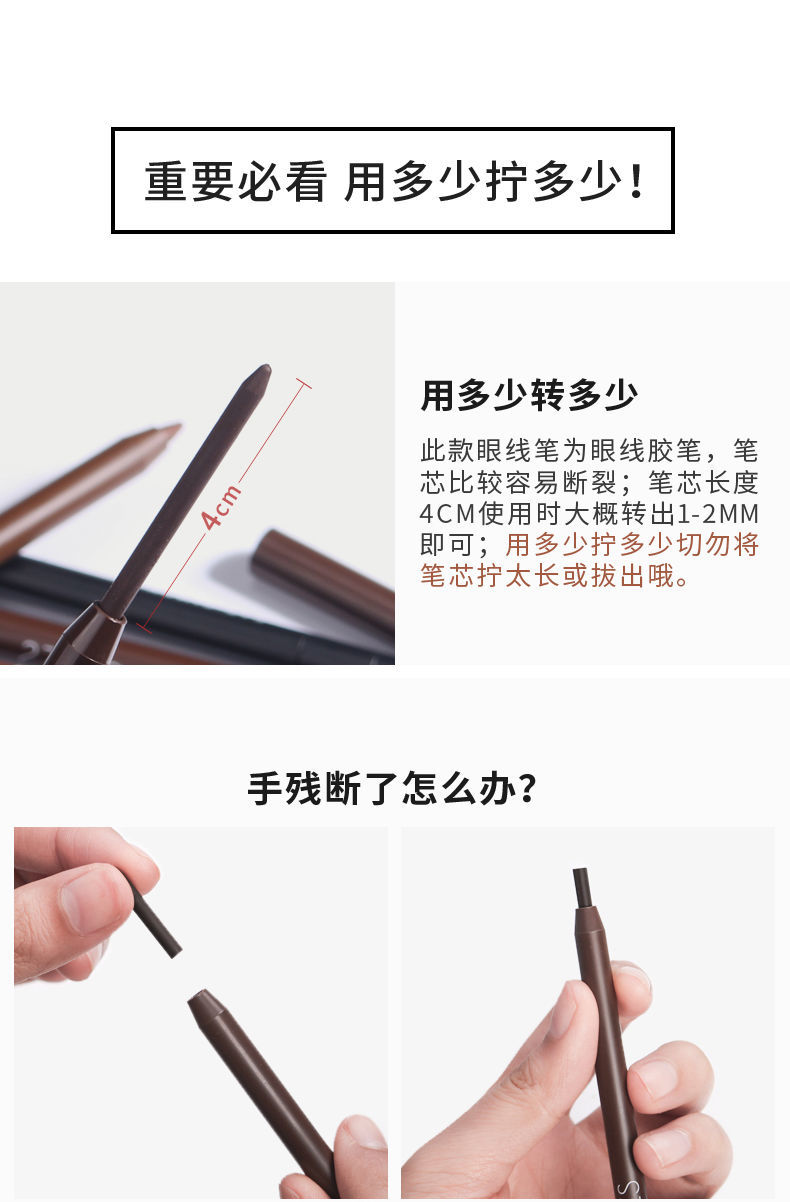 重要必看 用多少拧多少！

4cm

用多少转多少

此款眼线笔为眼线胶笔，笔芯比较容易断裂；笔芯长度4CM使用时大概转出1-2MM即可；用多少拧多少切勿将笔芯拧太长或拔出哦。

手残断了怎么办？