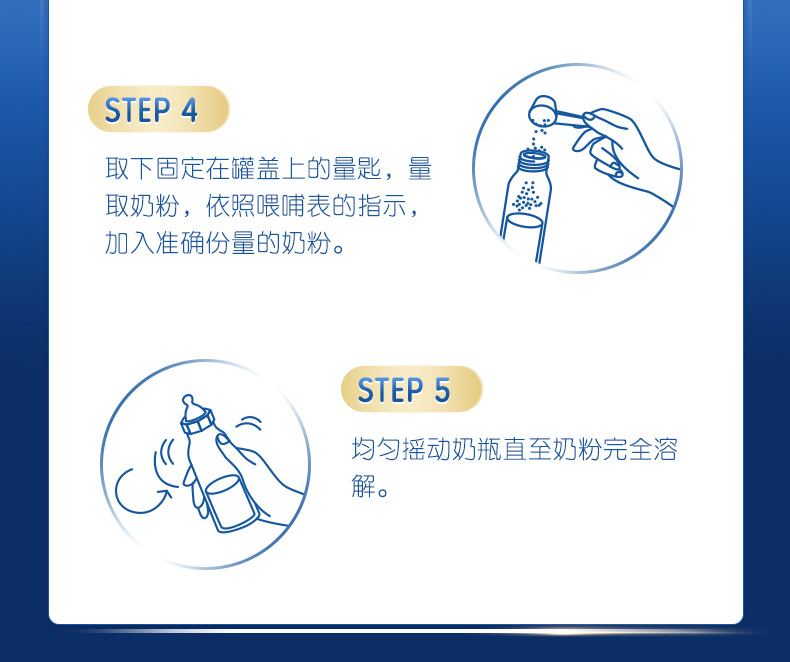 STEP 4

取下固定在罐盖上的量匙，量取奶粉，依照喂哺表的指示，加入准确份量的奶粉。

STEP 5

均匀摇动奶瓶直至奶粉完全溶解。