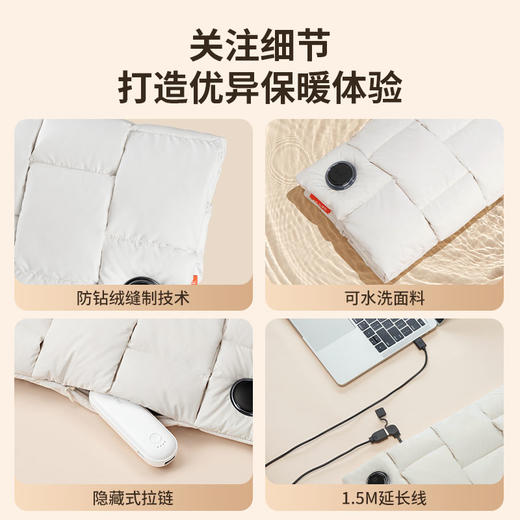 关注细节
打造优异保暖体验

防钻绒缝制技术

可水洗面料

隐藏式拉链

1.5M延长线