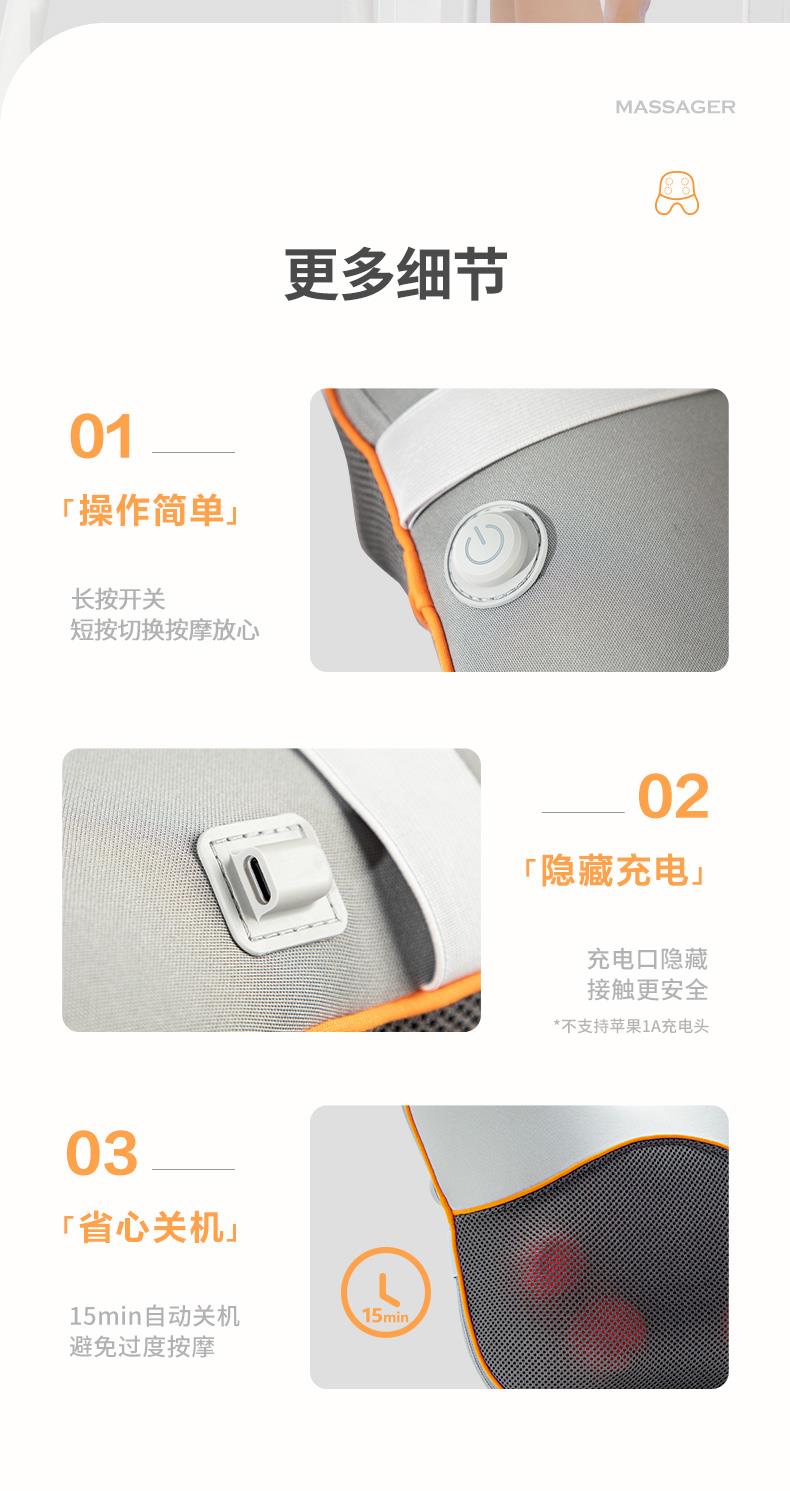 MASSAGER

更多细节

01

「操作简单」

长按开关
短按切换按摩放心

02

「隐藏充电」

充电口隐藏
接触更安全
*不支持苹果1A充电头

03

「省心关机」

15min自动关机
避免过度按摩

15min