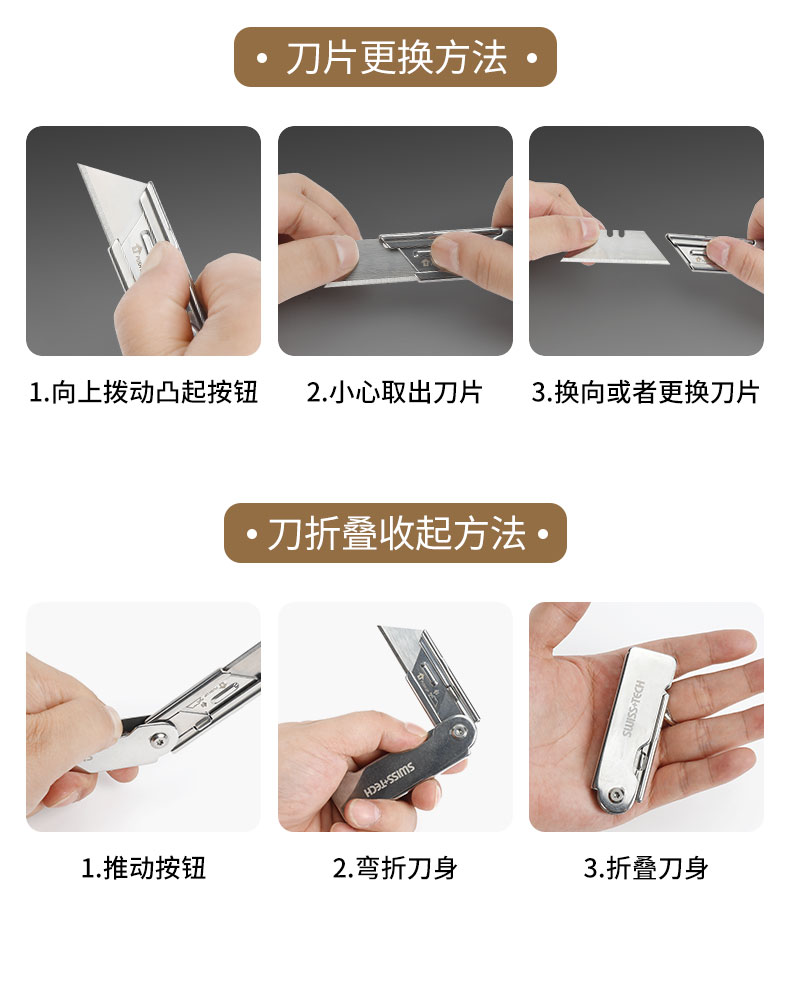 • 刀片更换方法 •

1.向上拨动凸起按钮

2.小心取出刀片

3.换向或者更换刀片

• 刀折叠收起方法 •

SWISS+TECH

SWISS+TECH

1.推动按钮

2.弯折刀身

3.折叠刀身