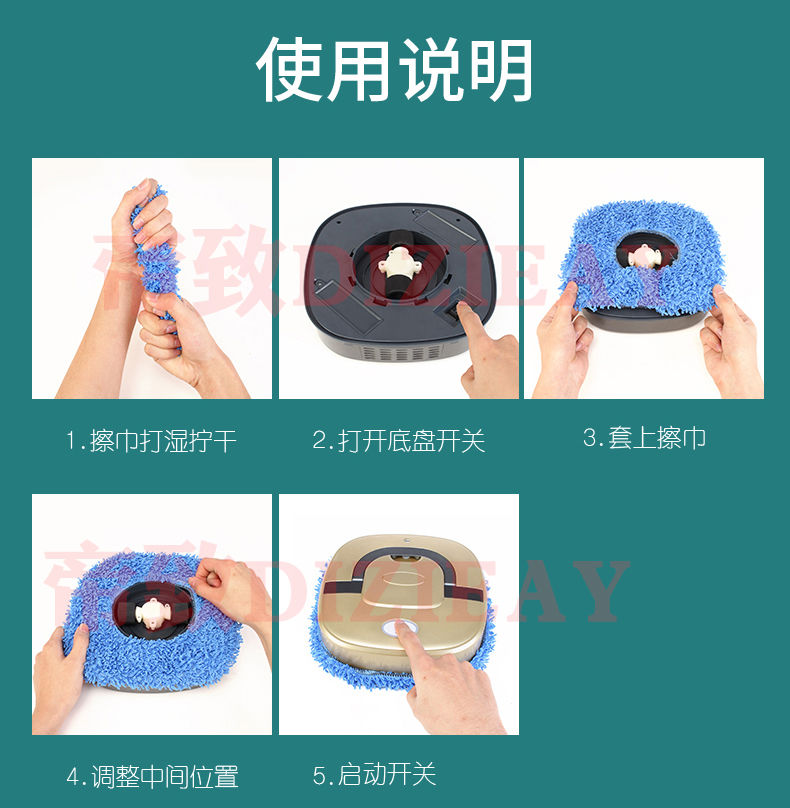 使用说明

帝致DIZIEAY

1.擦巾打湿拧干

2.打开底盘开关

3.套上擦巾

帝致DIZIEAY

4.调整中间位置

5.启动开关