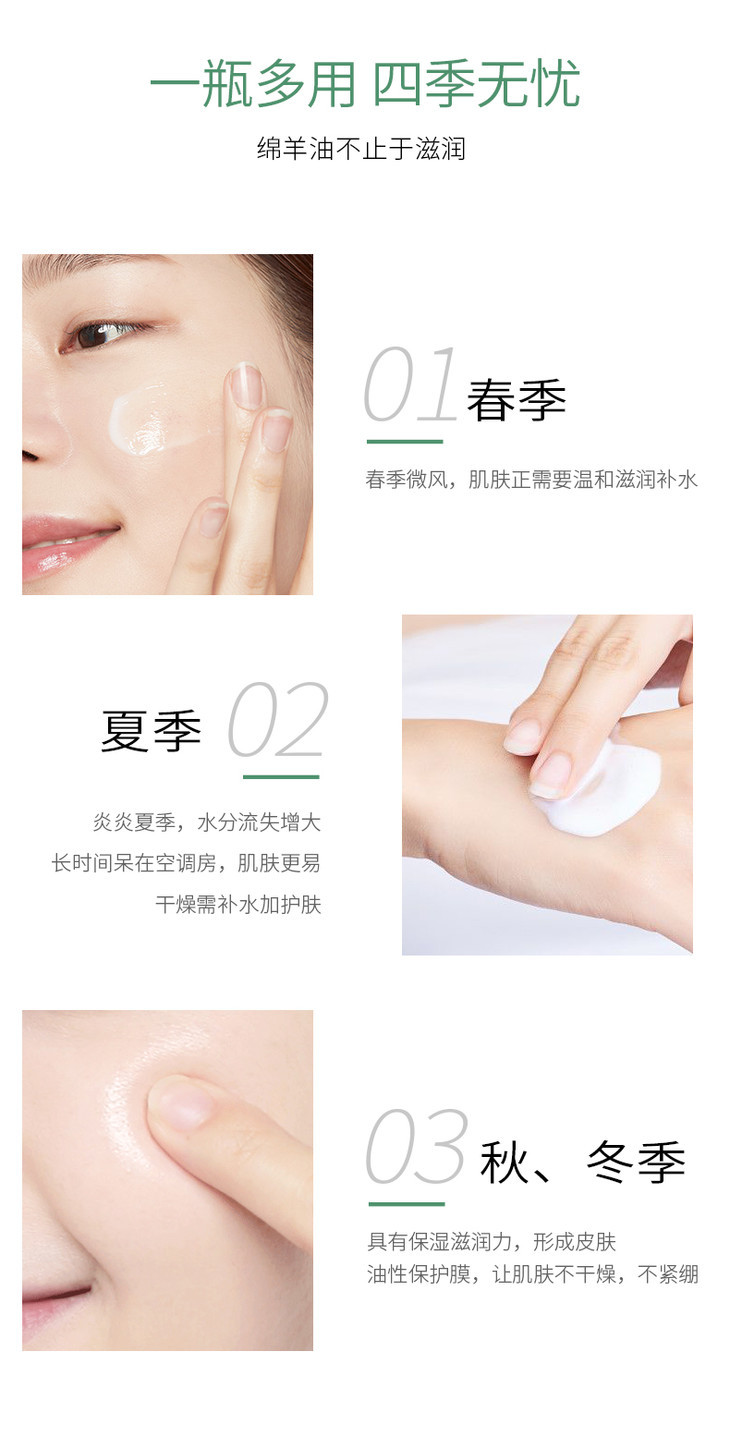 一瓶多用 四季无忧

绵羊油不止于滋润

01 春季

春季微风，肌肤正需要温和滋润补水

夏季 02

炎炎夏季，水分流失增大
长时间呆在空调房，肌肤更易
干燥需补水加护肤

03 秋、冬季

具有保湿滋润力，形成皮肤
油性保护膜，让肌肤不干燥，不紧绷