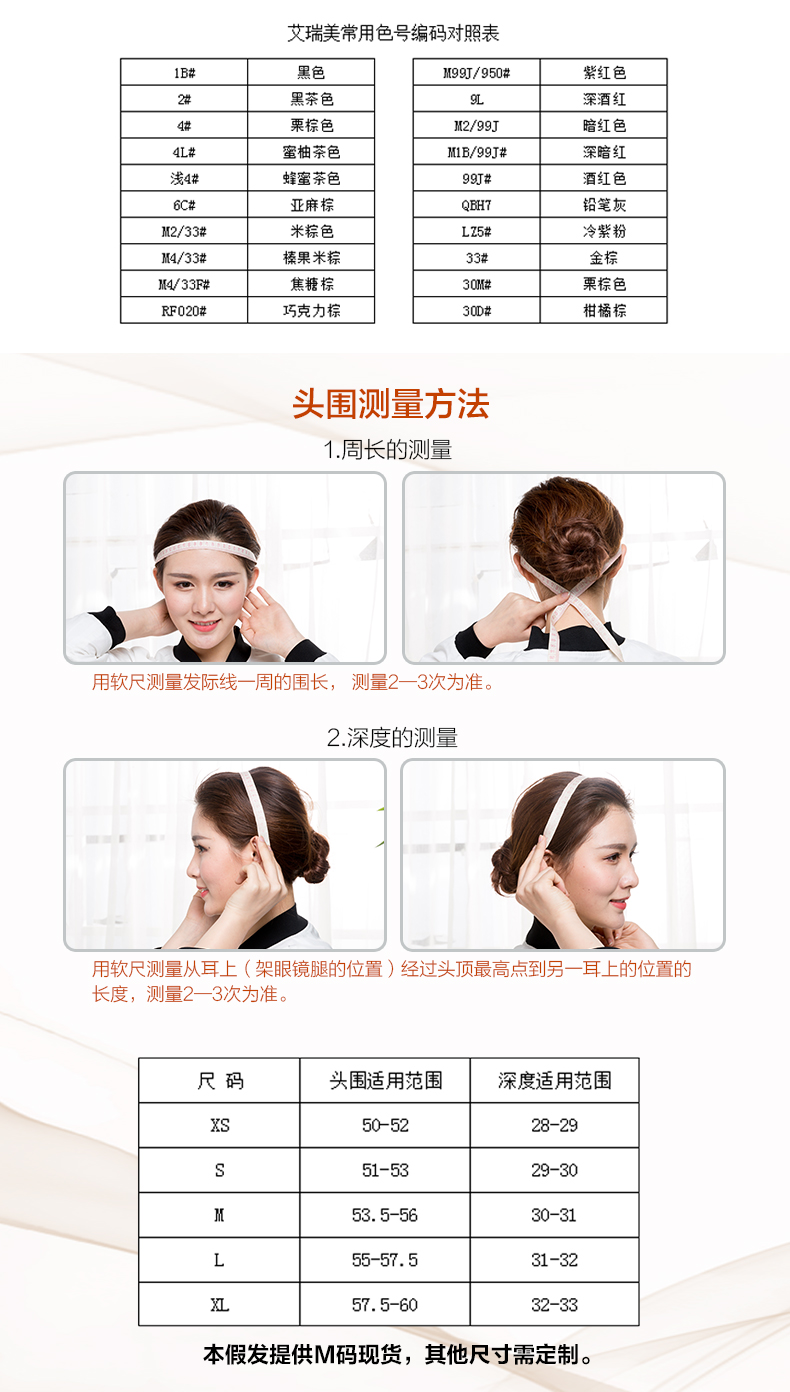 艾瑞美常用色号编码对照表

| 1B# | 黑色 |
|---|---|
| 2# | 黑茶色 |
| 4# | 栗棕色 |
| 4L# | 蜜柚茶色 |
| 浅4# | 蜂蜜茶色 |
| 6C# | 亚麻棕 |
| M2/33# | 米棕色 |
| M4/33# | 榛果米棕 |
| M4/33F# | 焦糖棕 |
| RF020# | 巧克力棕 |

| M99J/950# | 紫红色 |
|---|---|
| 9L | 深酒红 |
| M2/99J | 暗红色 |
| M1B/99J# | 深暗红 |
| 99J# | 酒红色 |
| QBH7 | 铅笔灰 |
| LZ5# | 冷紫粉 |
| 33# | 金棕 |
| 30M# | 栗棕色 |
| 30D# | 柑橘棕 |

头围测量方法

1.周长的测量

用软尺测量发际线一周的围长， 测量2—3次为准。

2.深度的测量

用软尺测量从耳上（架眼镜腿的位置）经过头顶最高点到另一耳上的位置的长度，测量2—3次为准。

| 尺 码 | 头围适用范围 | 深度适用范围 |
|---|---|---|
| XS | 50-52 | 28-29 |
| S | 51-53 | 29-30 |
| M | 53.5-56 | 30-31 |
| L | 55-57.5 | 31-32 |
| XL | 57.5-60 | 32-33 |

本假发提供M码现货，其他尺寸需定制。