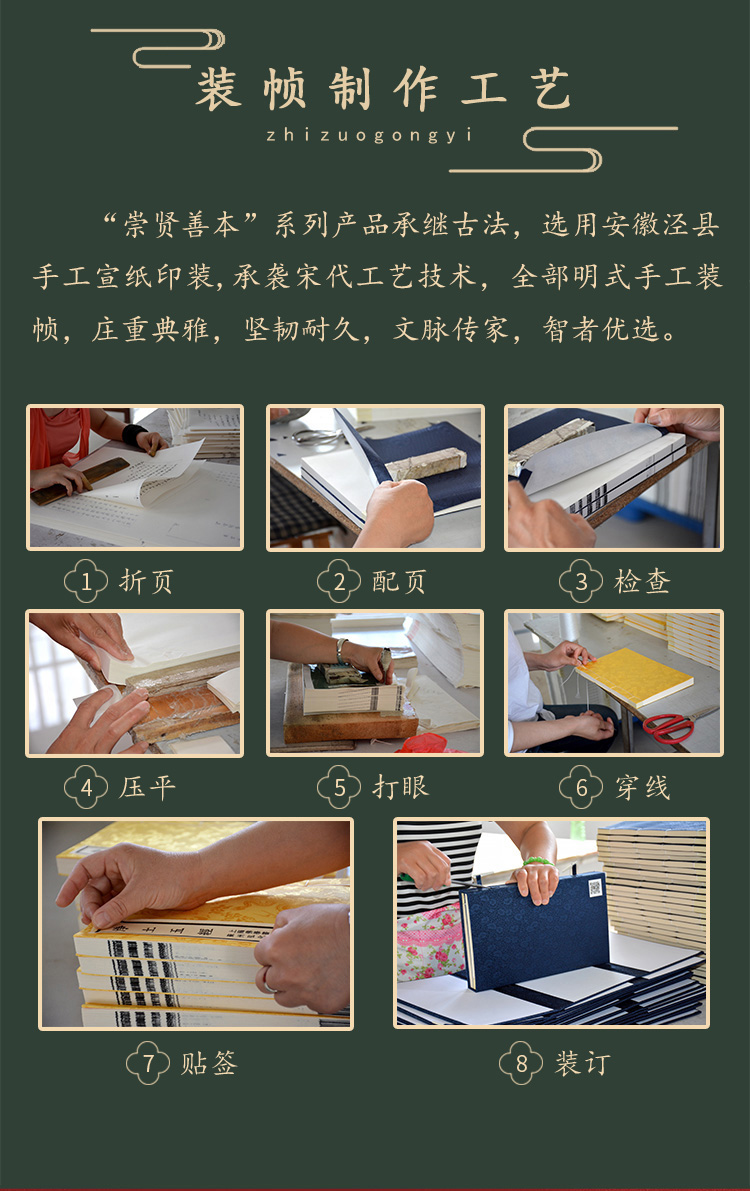 装帧制作工艺
zhizuogongyi

“崇贤善本”系列产品承继古法，选用安徽泾县手工宣纸印装,承袭宋代工艺技术，全部明式手工装帧，庄重典雅，坚韧耐久，文脉传家，智者优选。

1 折页
2 配页
3 检查
4 压平
5 打眼
6 穿线
7 贴签
8 装订