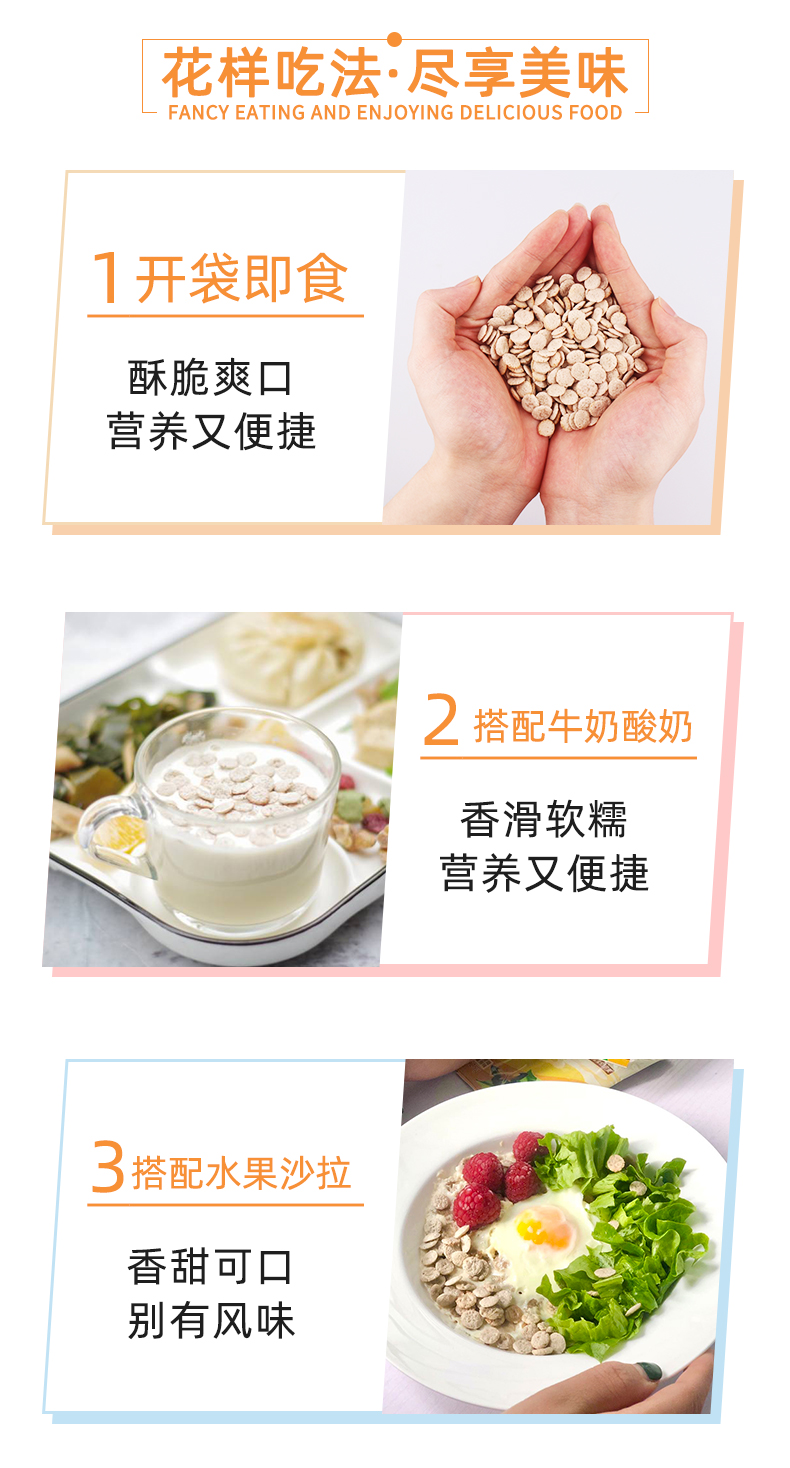 花样吃法·尽享美味
FANCY EATING AND ENJOYING DELICIOUS FOOD

1 开袋即食

酥脆爽口
营养又便捷

2 搭配牛奶酸奶

香滑软糯
营养又便捷

3 搭配水果沙拉

香甜可口
别有风味