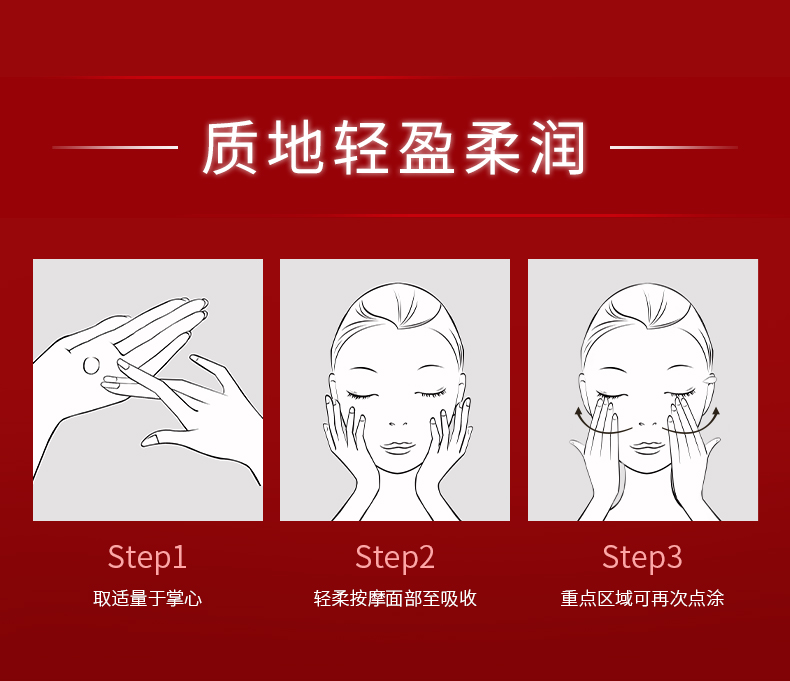 质地轻盈柔润

Step1
取适量于掌心

Step2
轻柔按摩面部至吸收

Step3
重点区域可再次点涂