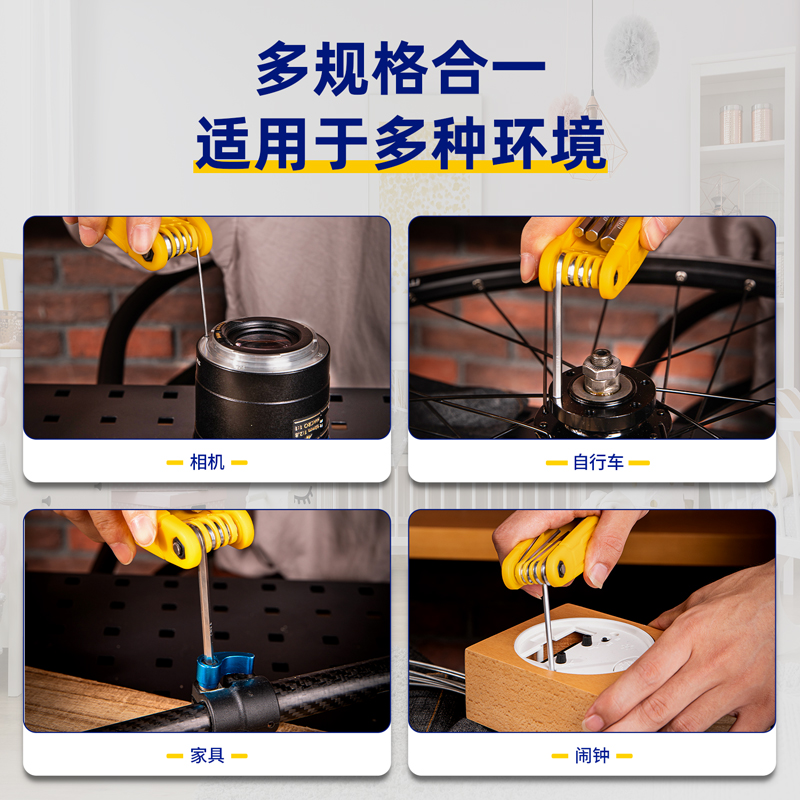 多规格合一
适用于多种环境

相机

自行车

家具

闹钟