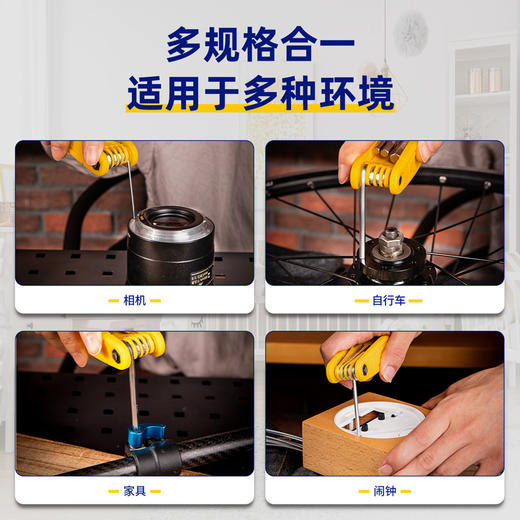 多规格合一
适用于多种环境

相机

自行车

家具

闹钟