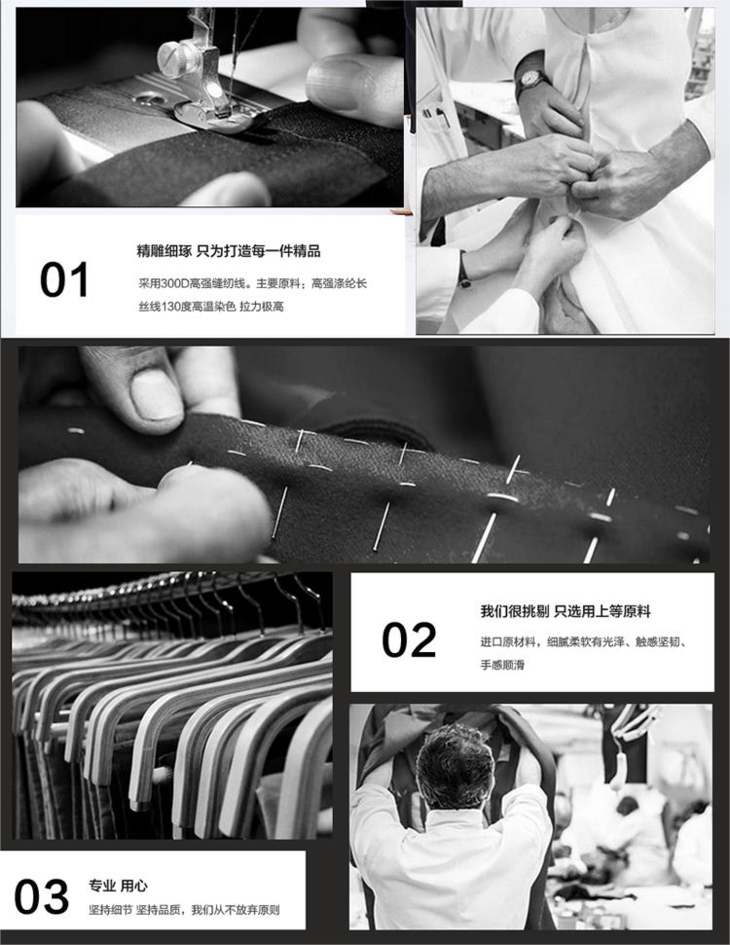 01

精雕细琢 只为打造每一件精品

采用300D高强缝纫线。主要原料：高强涤纶长丝线130度高温染色 拉力极高

02

我们很挑剔 只选用上等原料

进口原材料，细腻柔软有光泽、触感坚韧、手感顺滑

03

专业 用心

坚持细节 坚持品质，我们从不放弃原则