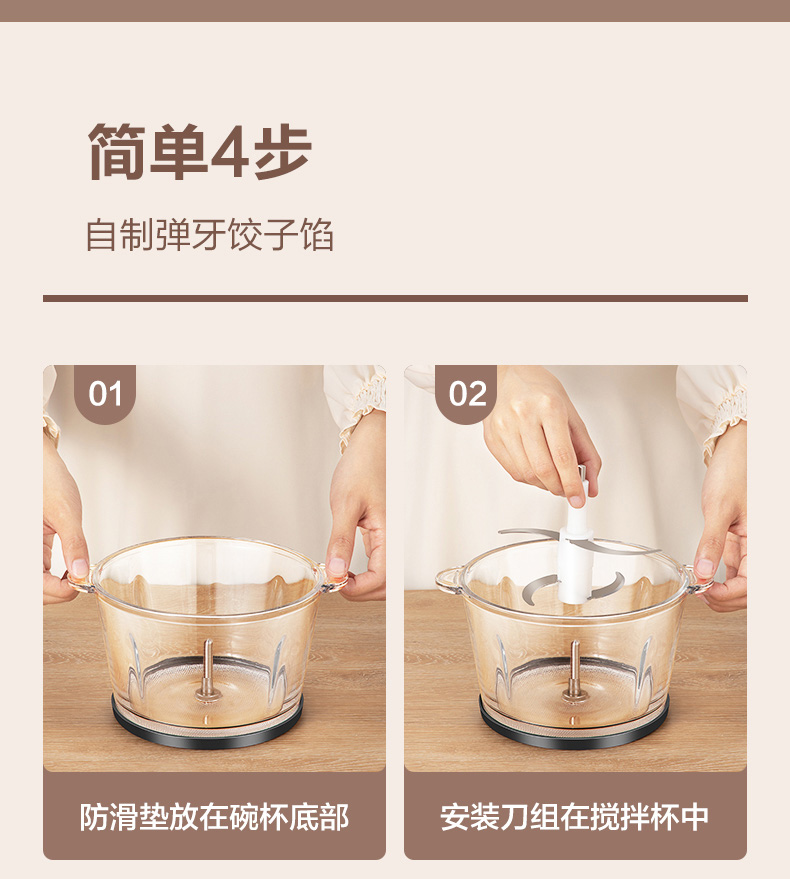 简单4步

自制弹牙饺子馅

01

防滑垫放在碗杯底部

02

安装刀组在搅拌杯中