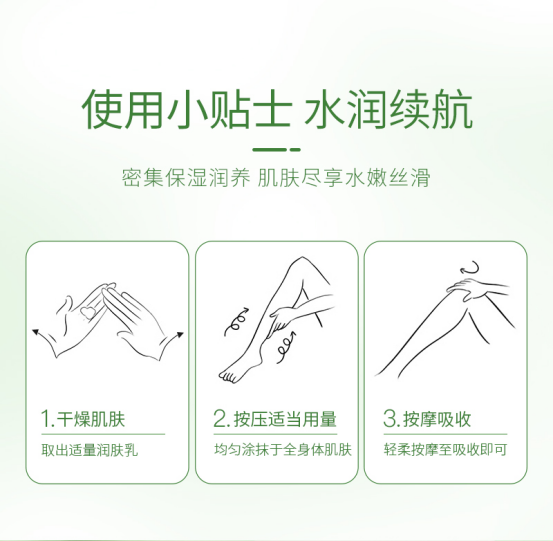 使用小贴士 水润续航

密集保湿润养 肌肤尽享水嫩丝滑

1.干燥肌肤

取出适量润肤乳

2.按压适当用量

均匀涂抹于全身体肌肤

3.按摩吸收

轻柔按摩至吸收即可