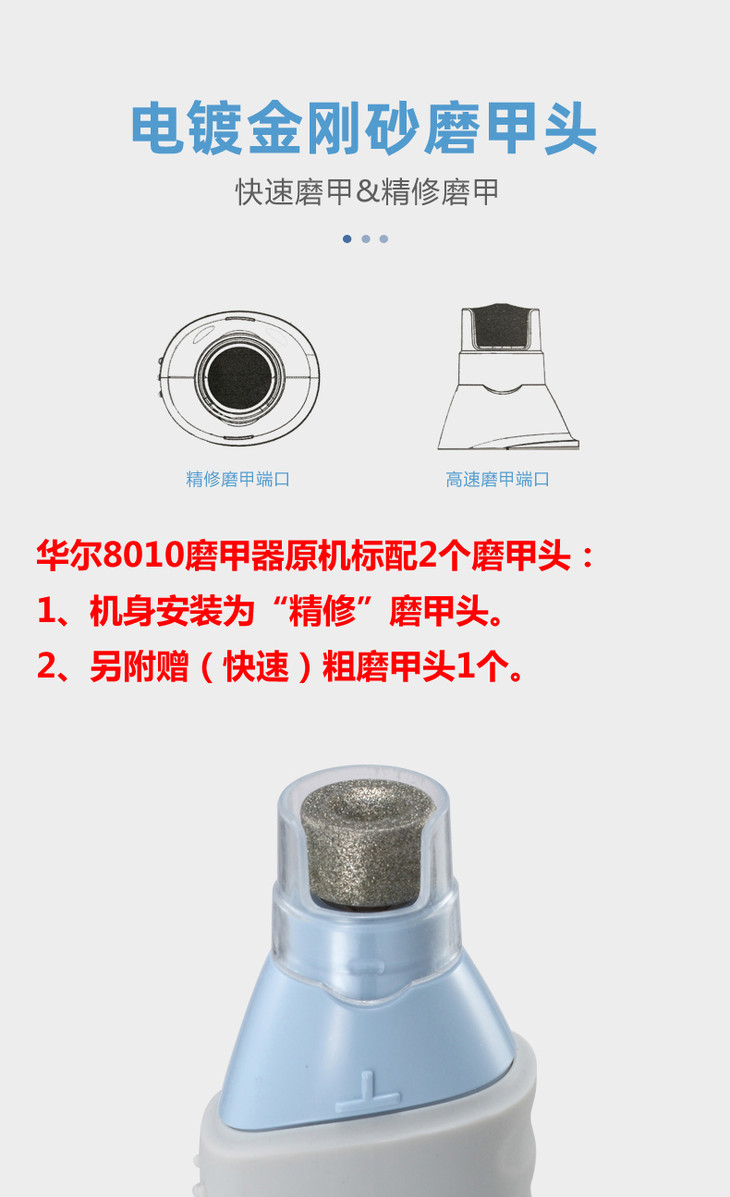 电镀金刚砂磨甲头

快速磨甲&精修磨甲

精修磨甲端口

高速磨甲端口

华尔8010磨甲器原机标配2个磨甲头：

1、机身安装为“精修”磨甲头。

2、另附赠（快速）粗磨甲头1个。