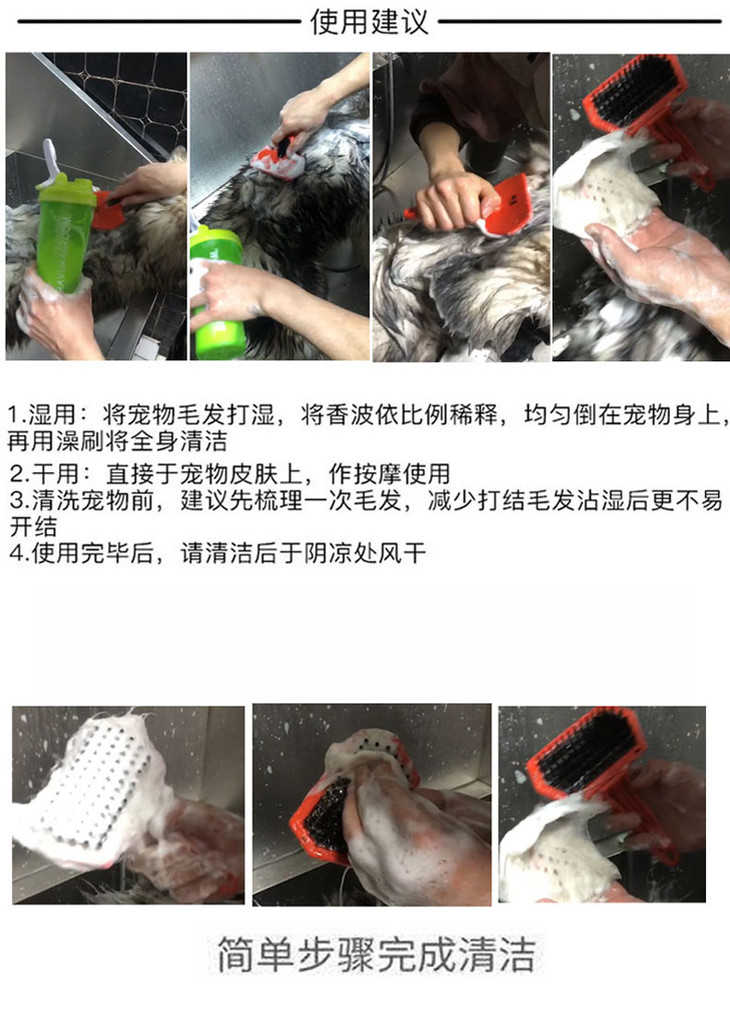 使用建议

1.湿用：将宠物毛发打湿，将香波依比例稀释，均匀倒在宠物身上，再用澡刷将全身清洁
2.干用：直接于宠物皮肤上，作按摩使用
3.清洗宠物前，建议先梳理一次毛发，减少打结毛发沾湿后更不易开结
4.使用完毕后，请清洁后于阴凉处风干

简单步骤完成清洁