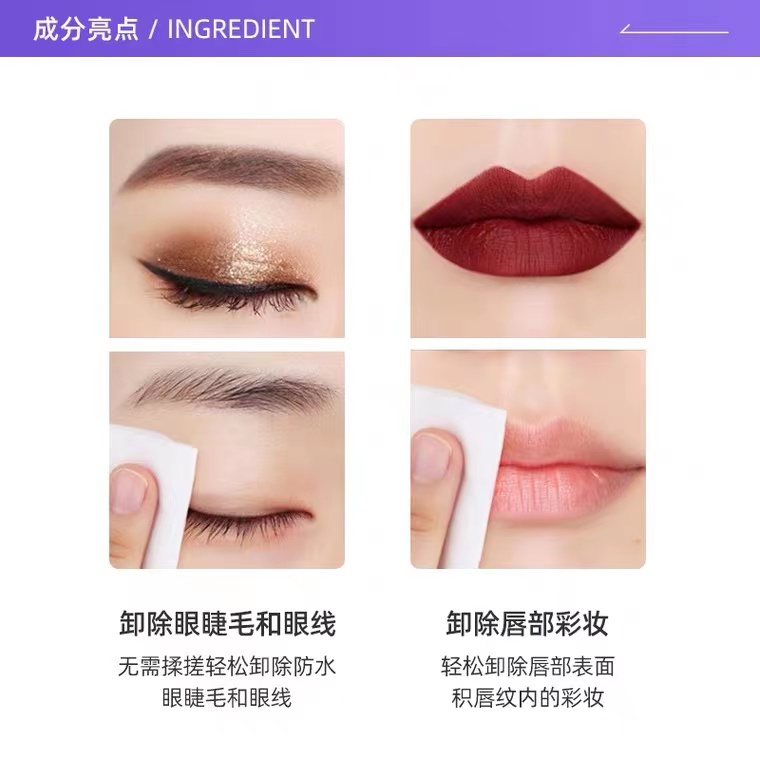 成分亮点 / INGREDIENT

卸除眼睫毛和眼线

无需揉搓轻松卸除防水眼睫毛和眼线

卸除唇部彩妆

轻松卸除唇部表面积唇纹内的彩妆