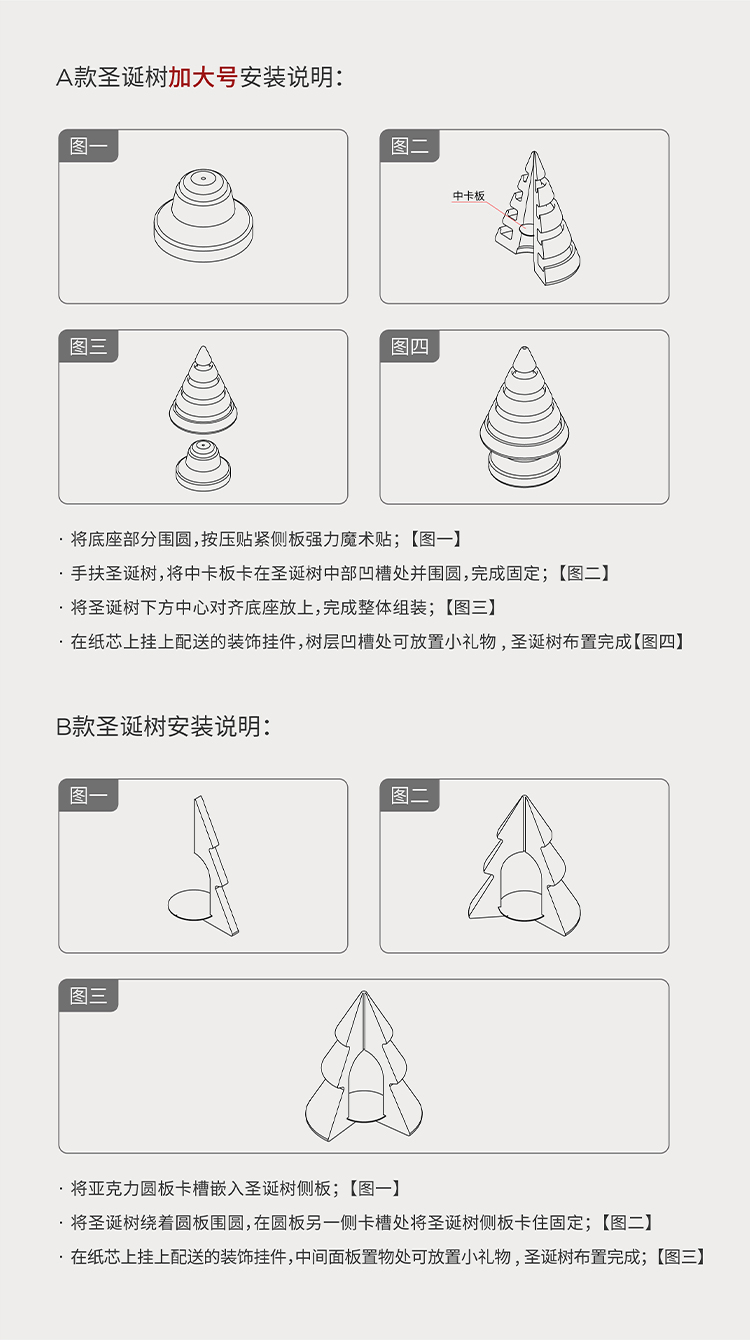 A款圣诞树加大号安装说明：

图一

图二

中卡板

图三

图四

· 将底座部分围圆，按压贴紧侧板强力魔术贴；【图一】

· 手扶圣诞树，将中卡板卡在圣诞树中部凹槽处并围圆，完成固定；【图二】

· 将圣诞树下方中心对齐底座放上，完成整体组装；【图三】

· 在纸芯上挂上配送的装饰挂件，树层凹槽处可放置小礼物，圣诞树布置完成【图四】

B款圣诞树安装说明：

图一

图二

图三

· 将亚克力圆板卡槽嵌入圣诞树侧板；【图一】

· 将圣诞树绕着圆板围圆，在圆板另一侧卡槽处将圣诞树侧板卡住固定；【图二】

· 在纸芯上挂上配送的装饰挂件，中间面板置物处可放置小礼物，圣诞树布置完成；【图三】