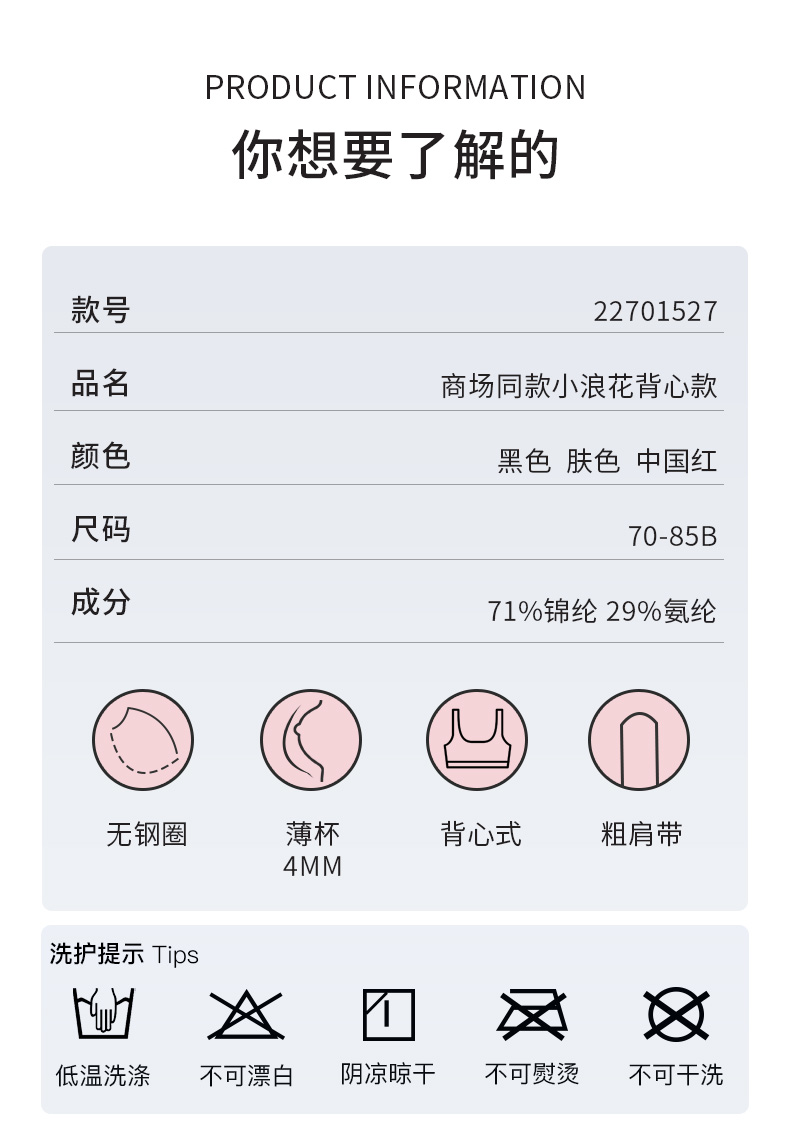 PRODUCT INFORMATION

你想要了解的

款号 22701527

品名 商场同款小浪花背心款

颜色 黑色 肤色 中国红

尺码 70-85B

成分 71%锦纶 29%氨纶

无钢圈

薄杯
4MM

背心式

粗肩带

洗护提示 Tips

低温洗涤

不可漂白

阴凉晾干

不可熨烫

不可干洗