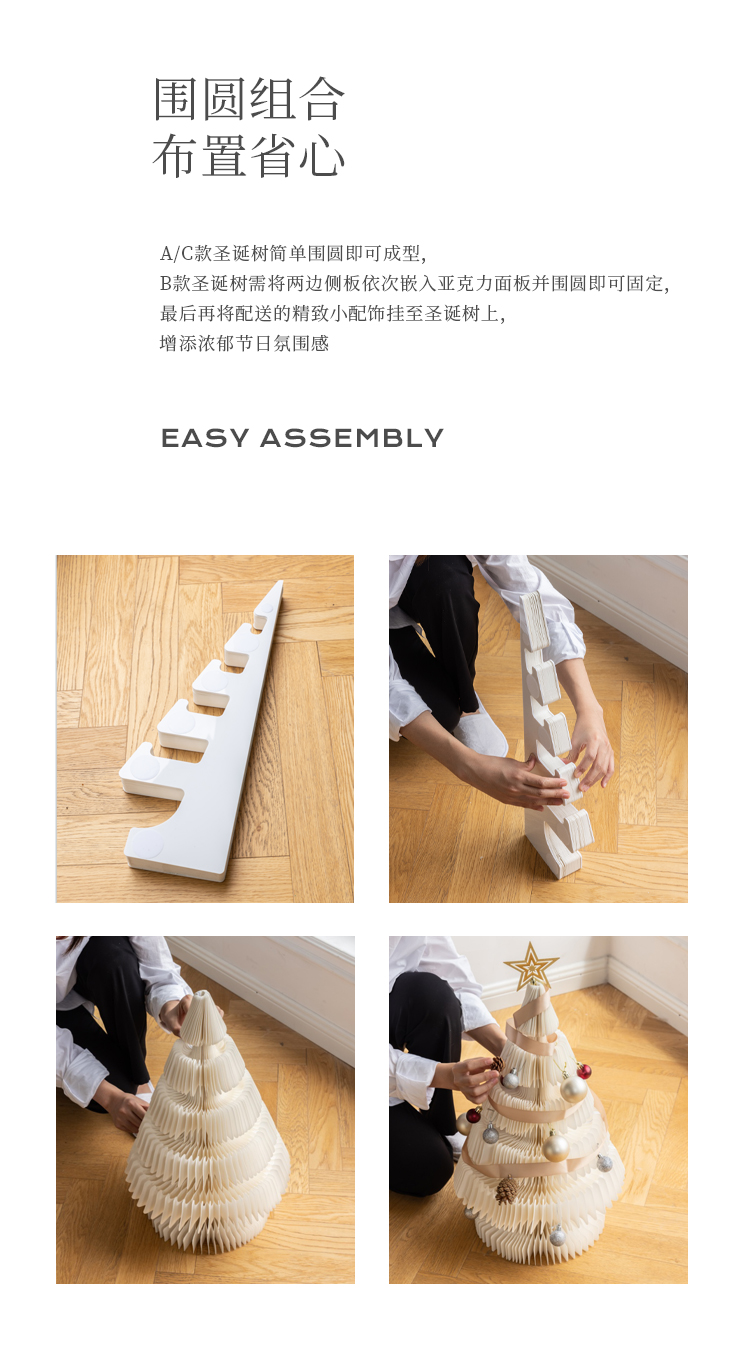 围圆组合
布置省心

A/C款圣诞树简单围圆即可成型,
B款圣诞树需将两边侧板依次嵌入亚克力面板并围圆即可固定,
最后再将配送的精致小配饰挂至圣诞树上,
增添浓郁节日氛围感

EASY ASSEMBLY