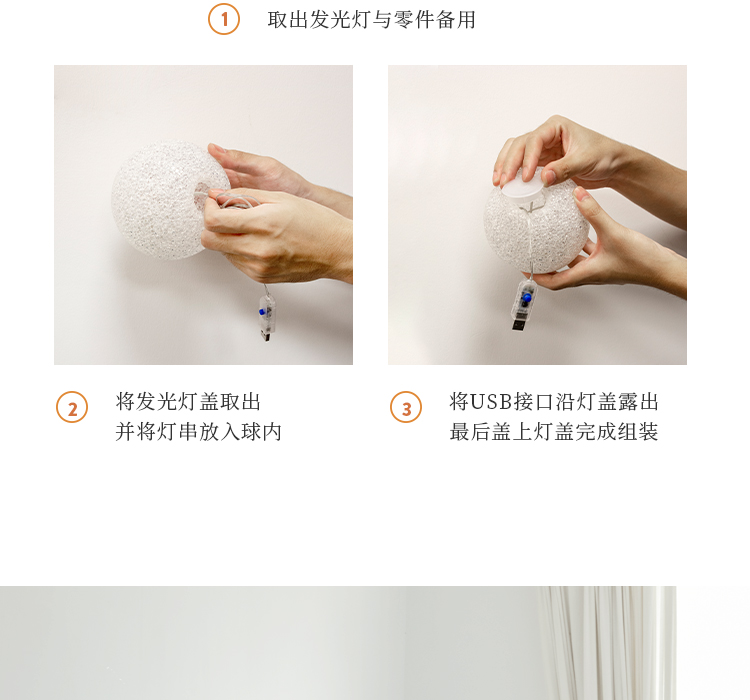 1 取出发光灯与零件备用

2 将发光灯盖取出
并将灯串放入球内

3 将USB接口沿灯盖露出
最后盖上灯盖完成组装