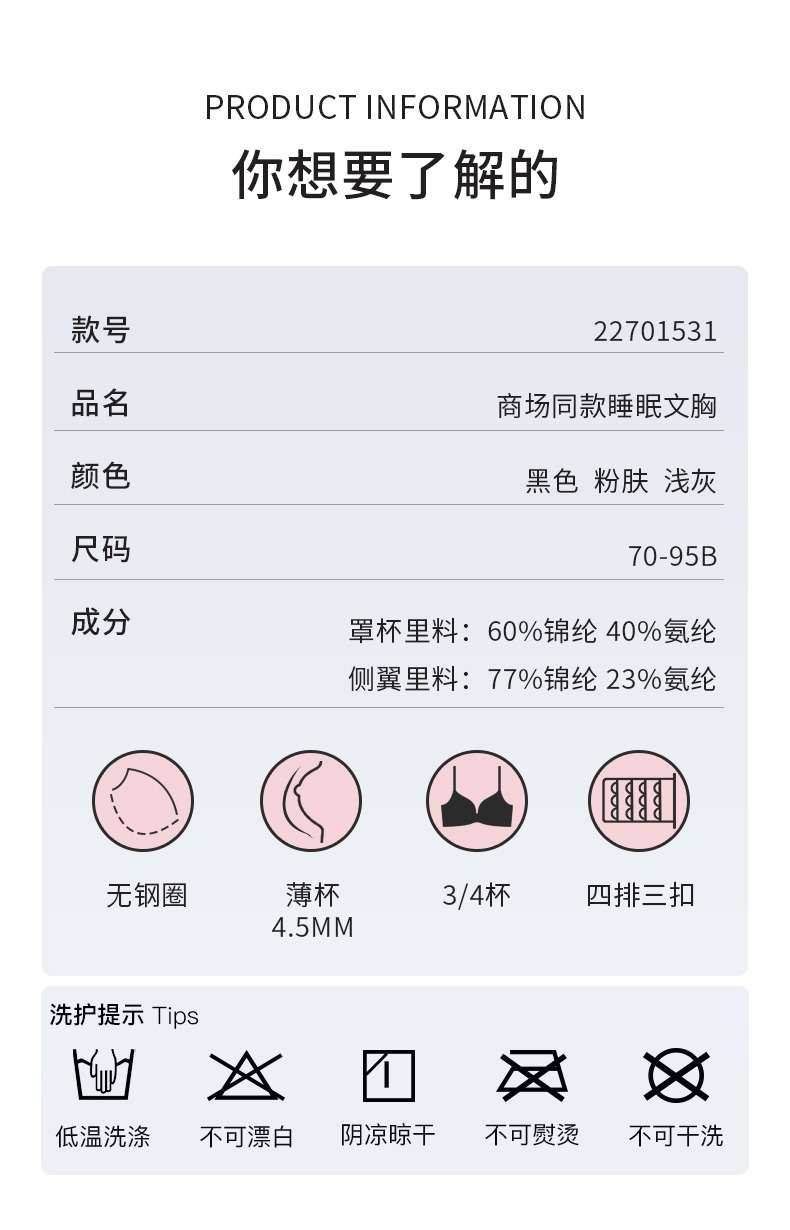 PRODUCT INFORMATION
你想要了解的

款号
22701531

品名
商场同款睡眠文胸

颜色
黑色 粉肤 浅灰

尺码
70-95B

成分
罩杯里料：60%锦纶 40%氨纶
侧翼里料：77%锦纶 23%氨纶

无钢圈

薄杯
4.5MM

3/4杯

四排三扣

洗护提示 Tips

低温洗涤

不可漂白

阴凉晾干

不可熨烫

不可干洗