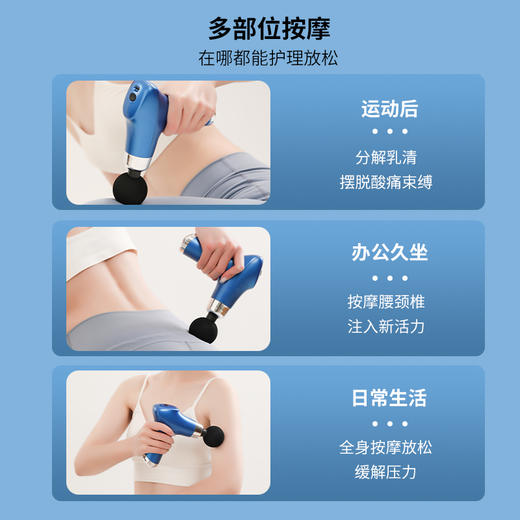 多部位按摩
在哪都能护理放松

运动后
• • •
分解乳清
摆脱酸痛束缚

办公久坐
• • •
按摩腰颈椎
注入新活力

日常生活
• • •
全身按摩放松
缓解压力