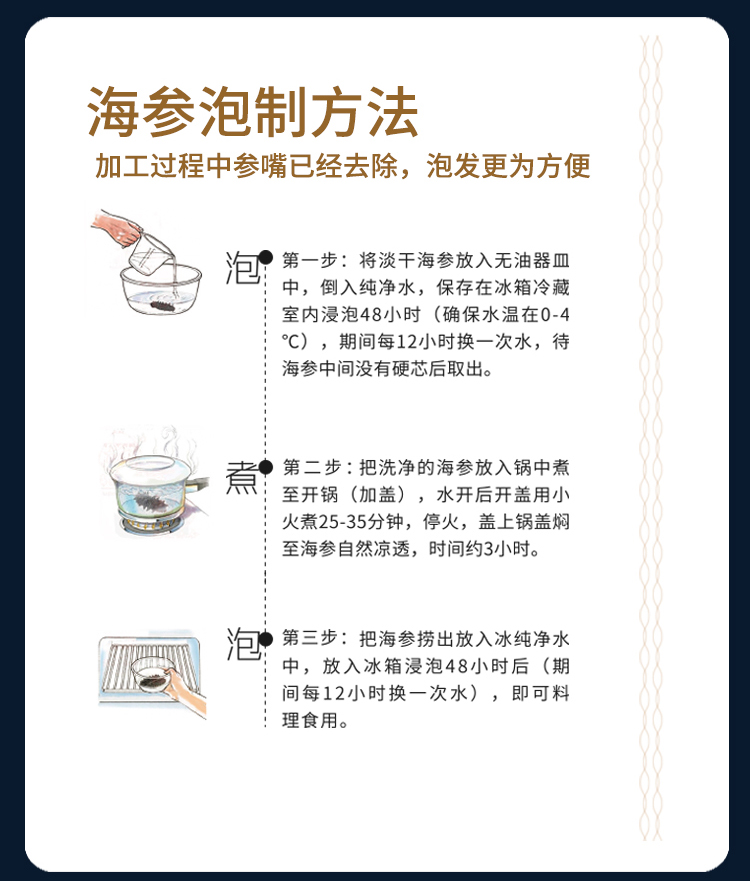 海参泡制方法

加工过程中参嘴已经去除，泡发更为方便

泡

第一步：将淡干海参放入无油器皿中，倒入纯净水，保存在冰箱冷藏室内浸泡48小时（确保水温在0-4℃），期间每12小时换一次水，待海参中间没有硬芯后取出。

煮

第二步：把洗净的海参放入锅中煮至开锅（加盖），水开后开盖用小火煮25-35分钟，停火，盖上锅盖焖至海参自然凉透，时间约3小时。

泡

第三步：把海参捞出放入冰纯净水中，放入冰箱浸泡48小时后（期间每12小时换一次水），即可料理食用。