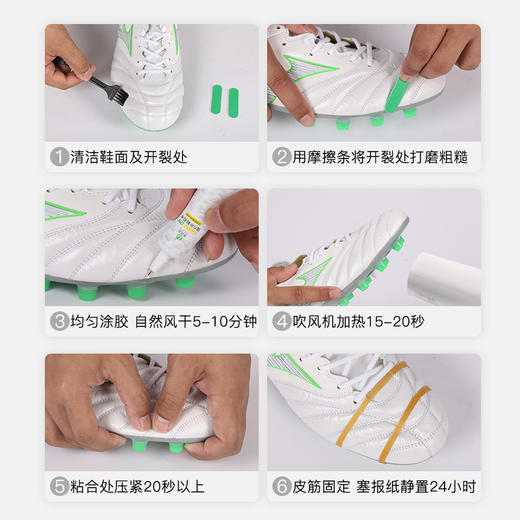 1 清洁鞋面及开裂处

2 用摩擦条将开裂处打磨粗糙

3 均匀涂胶 自然风干5-10分钟

4 吹风机加热15-20秒

5 粘合处压紧20秒以上

6 皮筋固定 塞报纸静置24小时