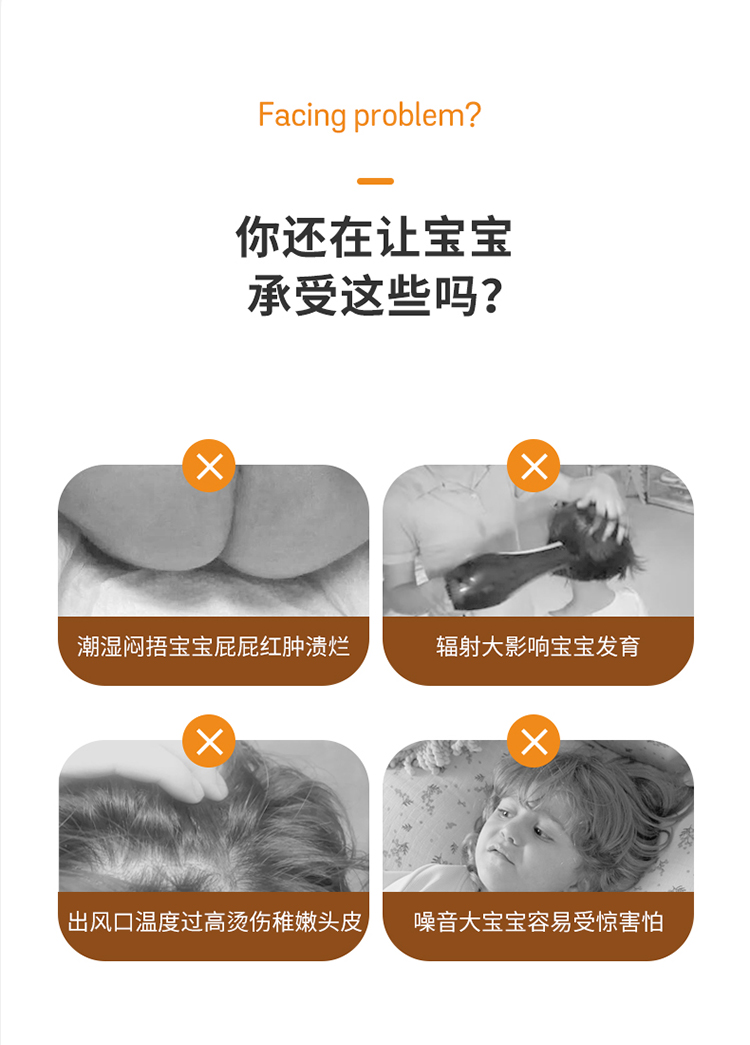 Facing problem?

你还在让宝宝
承受这些吗？

潮湿闷捂宝宝屁屁红肿溃烂

辐射大影响宝宝发育

出风口温度过高烫伤稚嫩头皮

噪音大宝宝容易受惊害怕