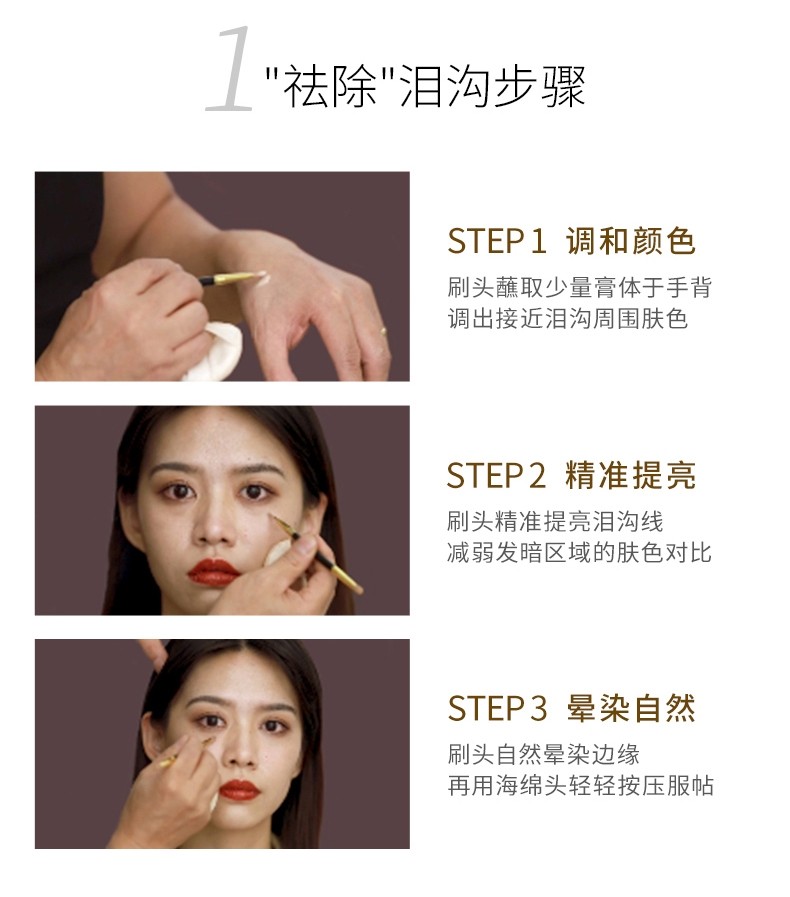 1 "祛除"泪沟步骤

STEP 1 调和颜色
刷头蘸取少量膏体于手背
调出接近泪沟周围肤色

STEP 2 精准提亮
刷头精准提亮泪沟线
减弱发暗区域的肤色对比

STEP 3 晕染自然
刷头自然晕染边缘
再用海绵头轻轻按压服帖