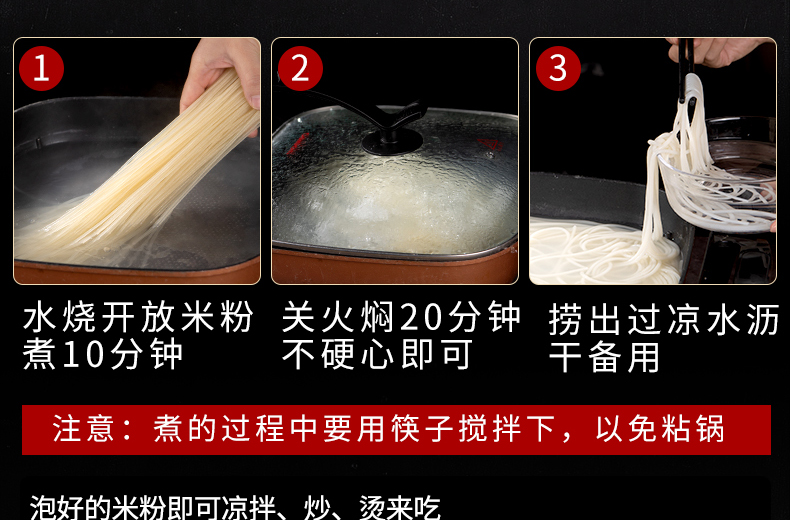 1

水烧开放米粉煮10分钟

2

关火焖20分钟不硬心即可

3

捞出过凉水沥干备用

注意：煮的过程中要用筷子搅拌下，以免粘锅

泡好的米粉即可凉拌、炒、烫来吃