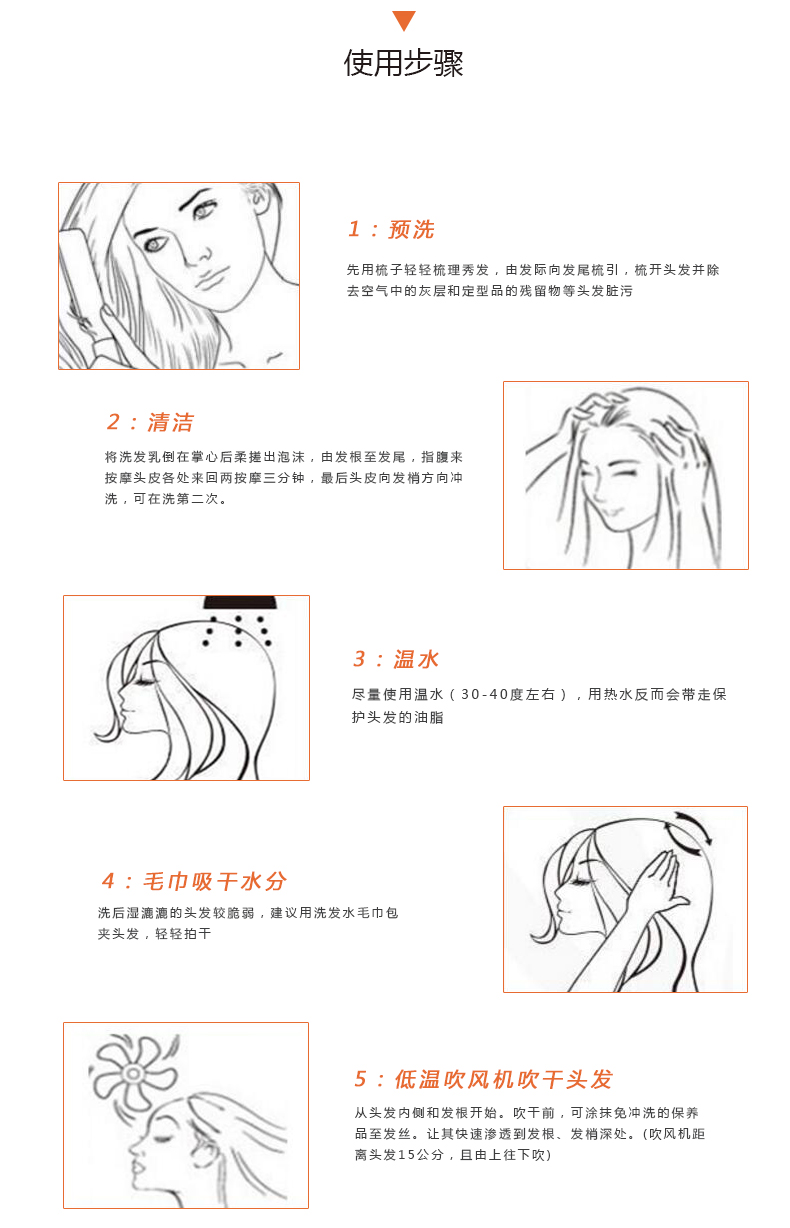 使用步骤

1：预洗

先用梳子轻轻梳理秀发，由发际向发尾梳引，梳开头发并除去空气中的灰层和定型品的残留物等头发脏污

2：清洁

将洗发乳倒在掌心后柔搓出泡沫，由发根至发尾，指腹来按摩头皮各处来回两按摩三分钟，最后头皮向发梢方向冲洗，可在洗第二次。

3：温水

尽量使用温水（30-40度左右），用热水反而会带走保护头发的油脂

4：毛巾吸干水分

洗后湿漉漉的头发较脆弱，建议用洗发水毛巾包夹头发，轻轻拍干

5：低温吹风机吹干头发

从头发内侧和发根开始。吹干前，可涂抹免冲洗的保养品至发丝。让其快速渗透到发根、发梢深处。(吹风机距离头发15公分，且由上往下吹)