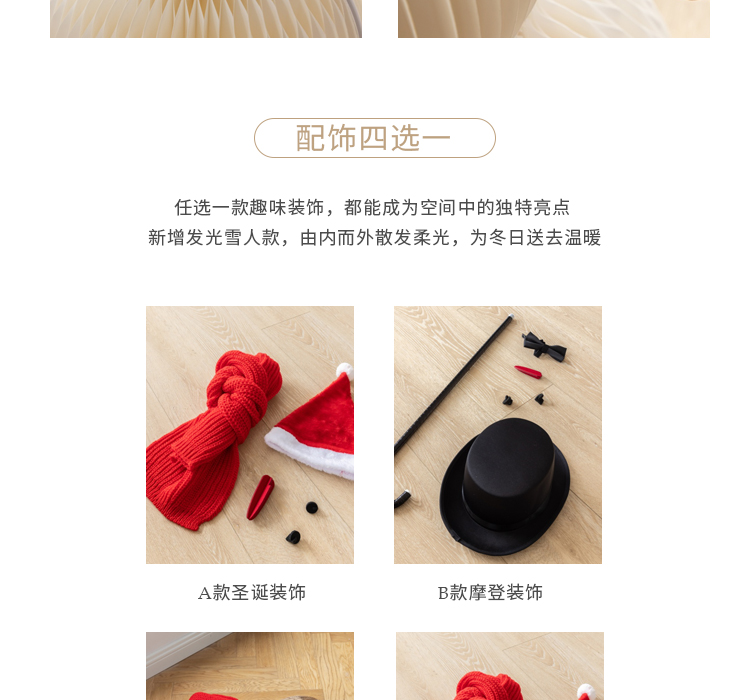 配饰四选一

任选一款趣味装饰，都能成为空间中的独特亮点
新增发光雪人款，由内而外散发柔光，为冬日送去温暖

A款圣诞装饰

B款摩登装饰