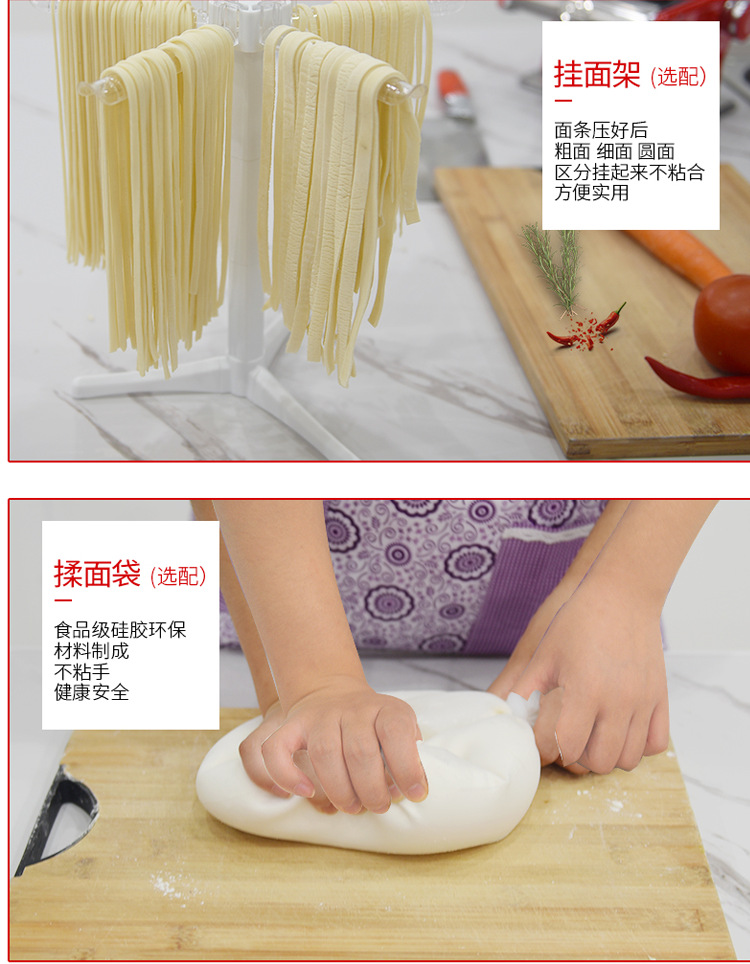 挂面架（选配）

面条压好后
粗面 细面 圆面
区分挂起来不粘合
方便实用

揉面袋（选配）

食品级硅胶环保
材料制成
不粘手
健康安全