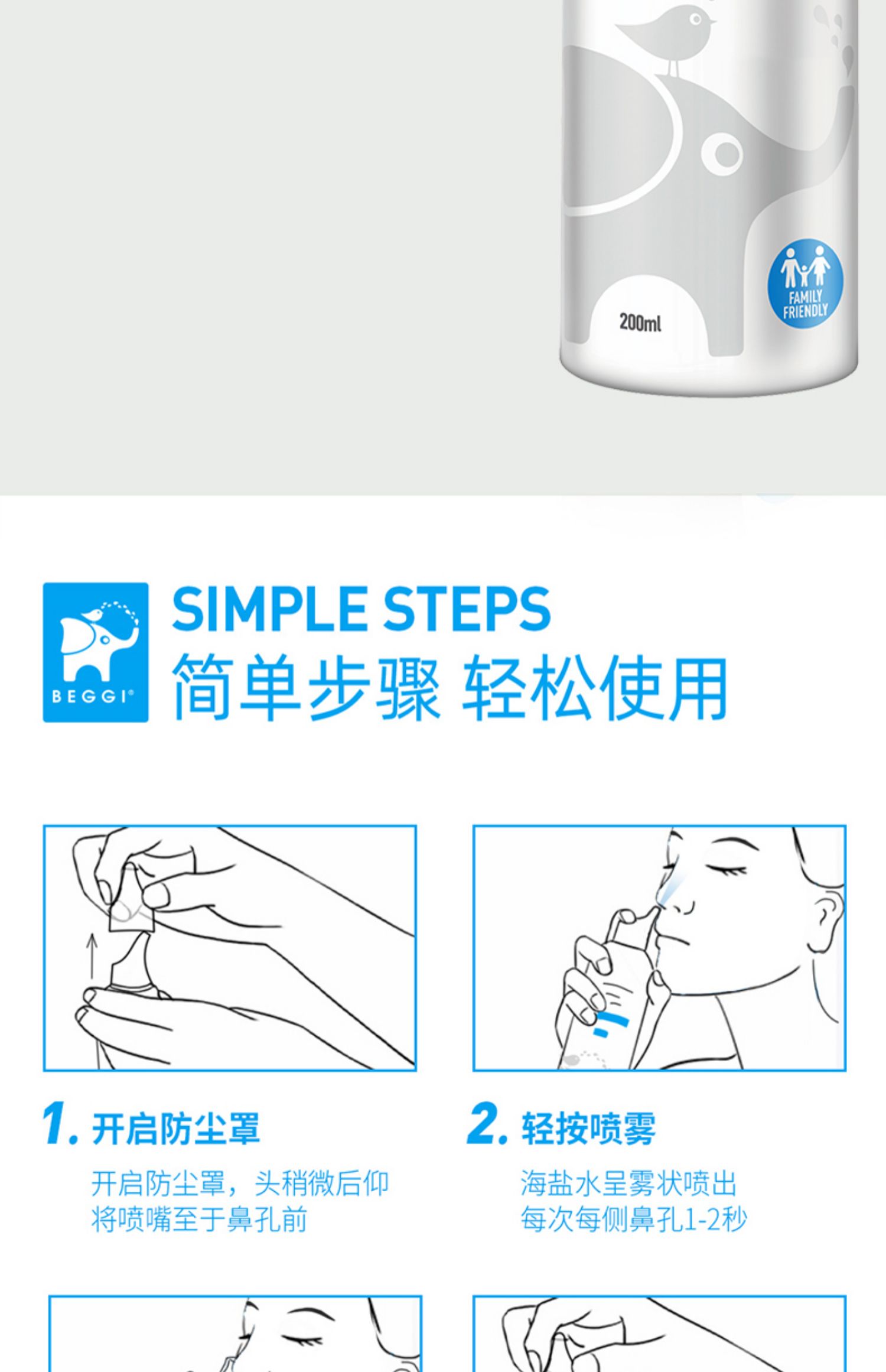 200ml

FAMILY FRIENDLY

BEGGI

SIMPLE STEPS
简单步骤 轻松使用

1. 开启防尘罩

开启防尘罩，头稍微后仰
将喷嘴至于鼻孔前

2. 轻按喷雾

海盐水呈雾状喷出
每次每侧鼻孔1-2秒