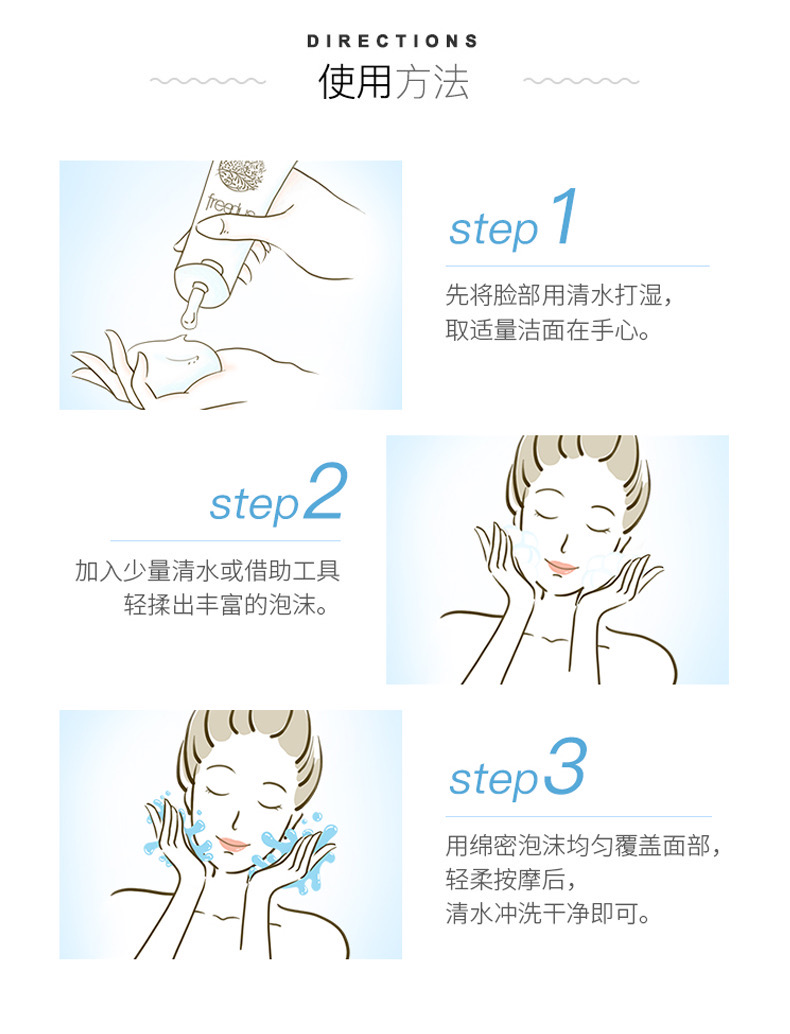 DIRECTIONS
使用方法

freeplus

step 1
先将脸部用清水打湿，
取适量洁面在手心。

step 2
加入少量清水或借助工具
轻揉出丰富的泡沫。

step 3
用绵密泡沫均匀覆盖面部，
轻柔按摩后，
清水冲洗干净即可。