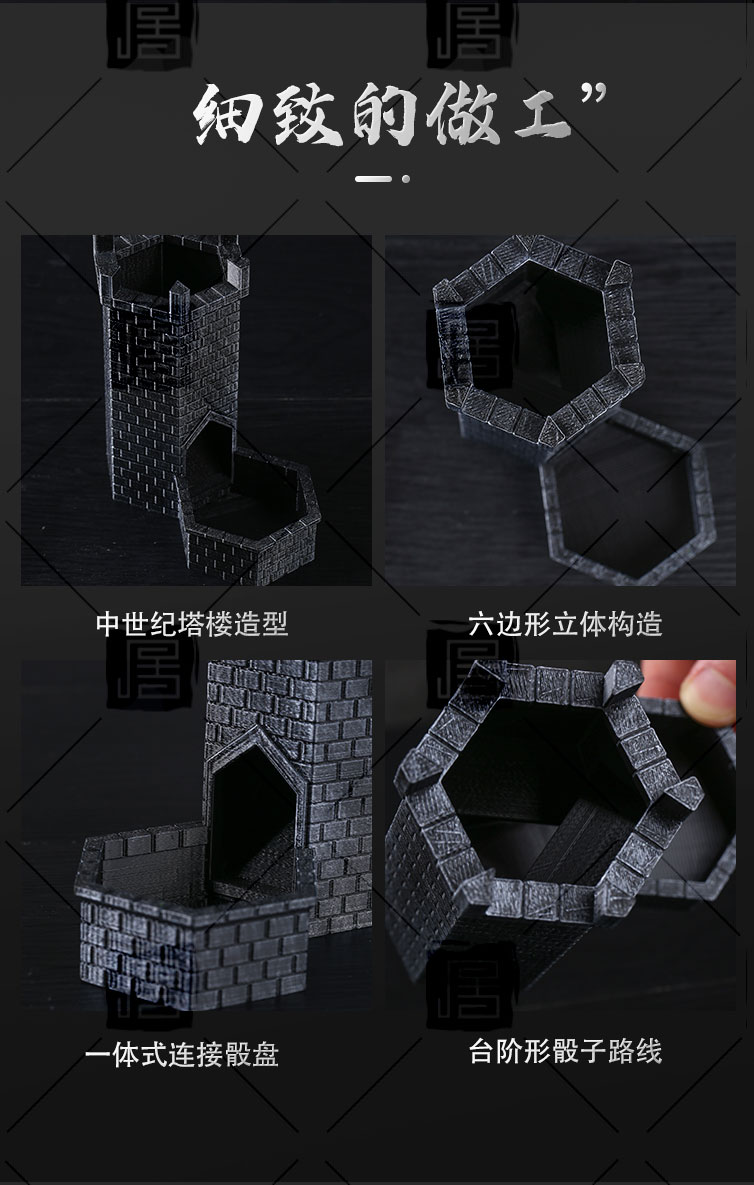 细致的做工”

中世纪塔楼造型

六边形立体构造

一体式连接骰盘

台阶形骰子路线