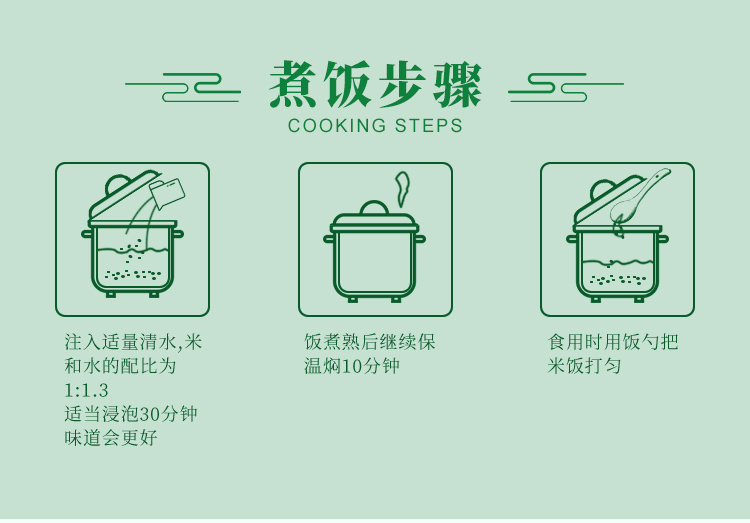 煮饭步骤
COOKING STEPS

注入适量清水,米和水的配比为1:1.3
适当浸泡30分钟味道会更好

饭煮熟后继续保温焖10分钟

食用时用饭勺把米饭打匀