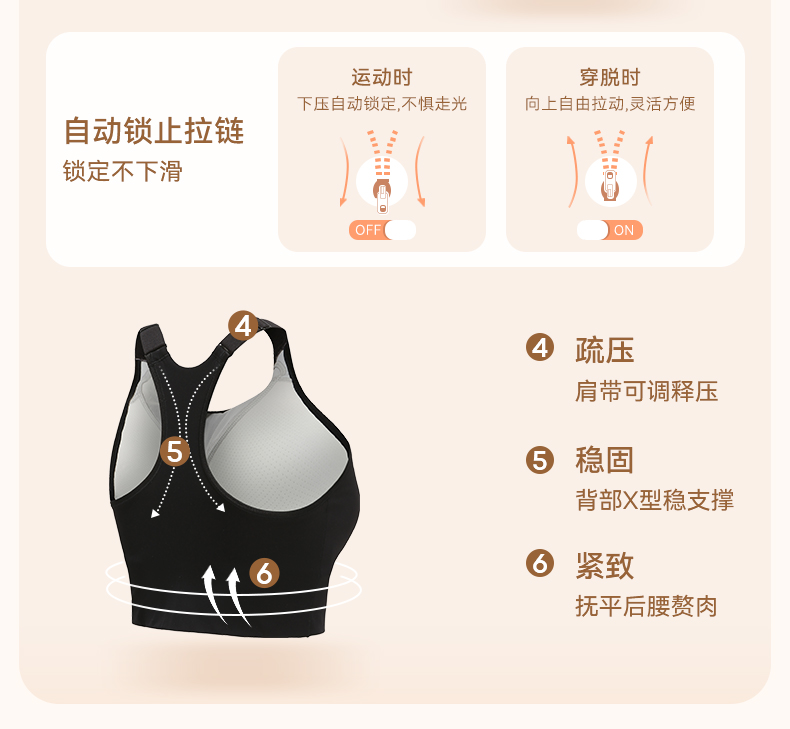 自动锁止拉链
锁定不下滑

运动时
下压自动锁定,不惧走光
OFF

穿脱时
向上自由拉动,灵活方便
ON

4
5
6

4 疏压
肩带可调释压

5 稳固
背部X型稳支撑

6 紧致
抚平后腰赘肉