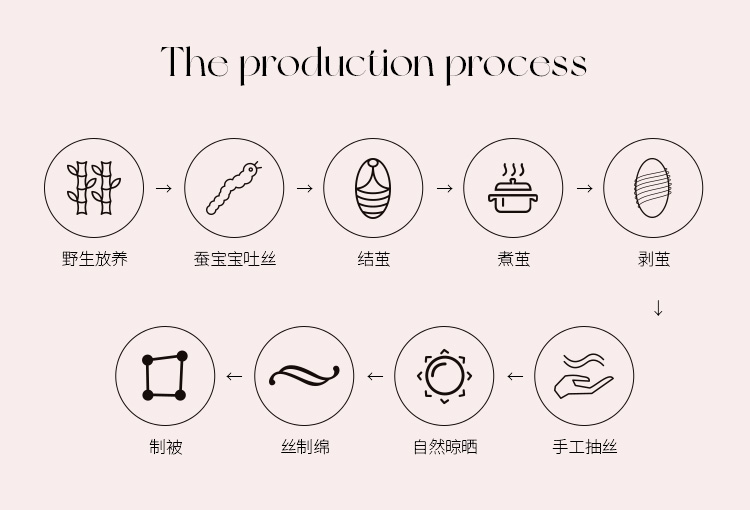 The production process

野生放养 → 蚕宝宝吐丝 → 结茧 → 煮茧 → 剥茧

↓

手工抽丝 ← 自然晾晒 ← 丝制绵 ← 制被