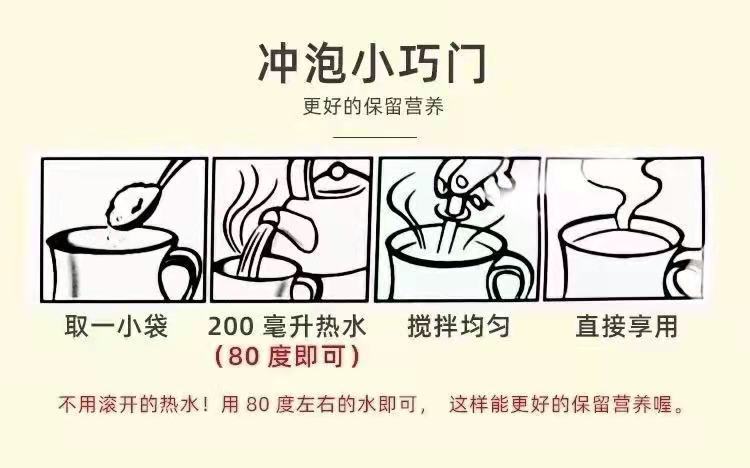 冲泡小巧门

更好的保留营养

取一小袋

200 毫升热水
（80 度即可）

搅拌均匀

直接享用

不用滚开的热水！用 80 度左右的水即可， 这样能更好的保留营养喔。