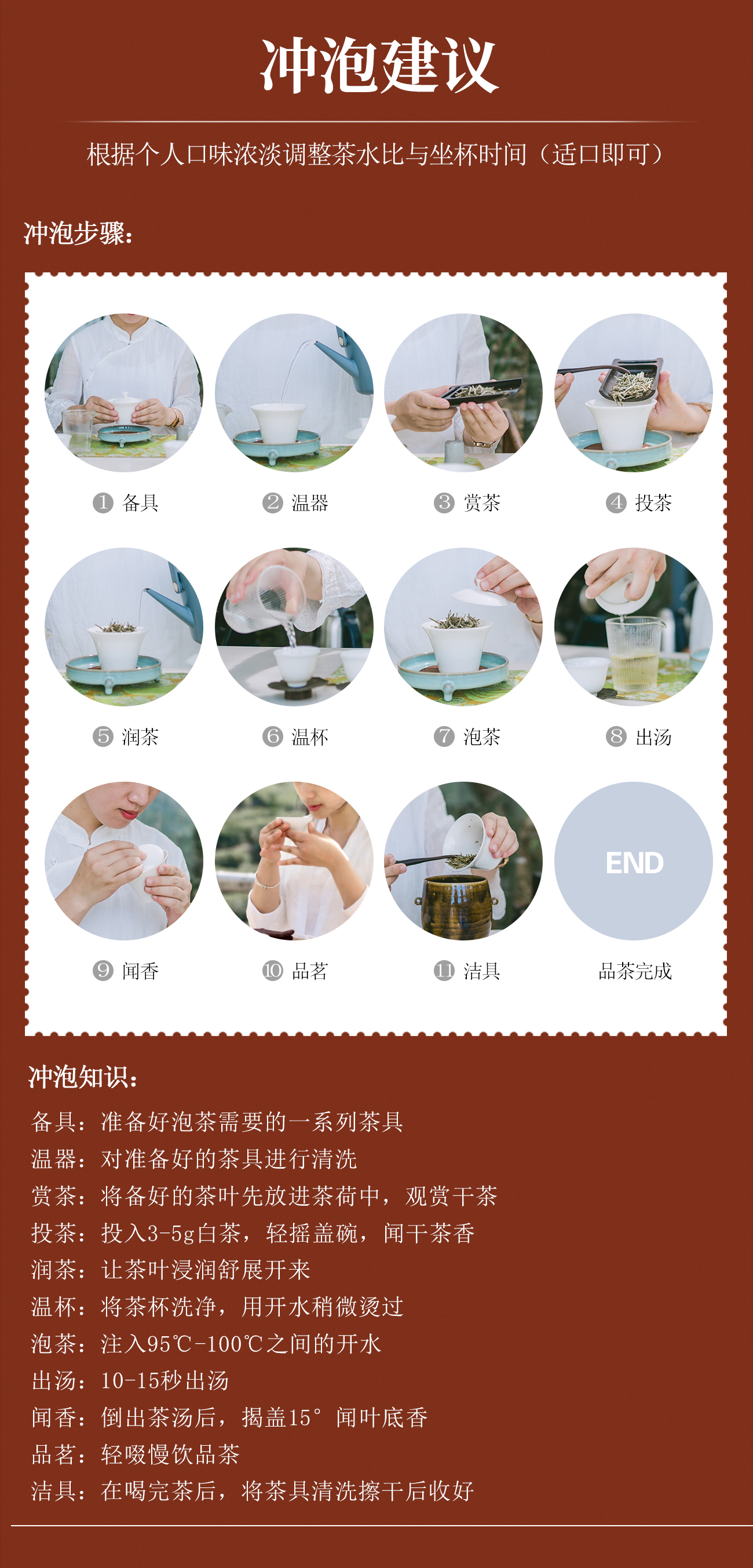 冲泡建议

根据个人口味浓淡调整茶水比与坐杯时间（适口即可）

冲泡步骤：

❶ 备具
❷ 温器
❸ 赏茶
❹ 投茶
❺ 润茶
❻ 温杯
❼ 泡茶
❽ 出汤
❾ 闻香
❿ 品茗
⓫ 洁具
END
品茶完成

冲泡知识：

备具：准备好泡茶需要的一系列茶具
温器：对准备好的茶具进行清洗
赏茶：将备好的茶叶先放进茶荷中，观赏干茶
投茶：投入3-5g白茶，轻摇盖碗，闻干茶香
润茶：让茶叶浸润舒展开来
温杯：将茶杯洗净，用开水稍微烫过
泡茶：注入95℃-100℃之间的开水
出汤：10-15秒出汤
闻香：倒出茶汤后，揭盖15° 闻叶底香
品茗：轻啜慢饮品茶
洁具：在喝完茶后，将茶具清洗擦干后收好