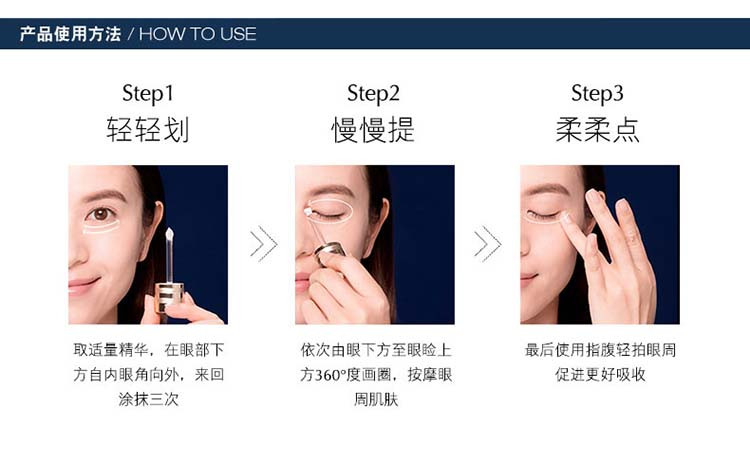 产品使用方法 / HOW TO USE

Step1
轻轻划

取适量精华，在眼部下方自内眼角向外，来回涂抹三次

Step2
慢慢提

依次由眼下方至眼睑上方360°度画圈，按摩眼周肌肤

Step3
柔柔点

最后使用指腹轻拍眼周促进更好吸收